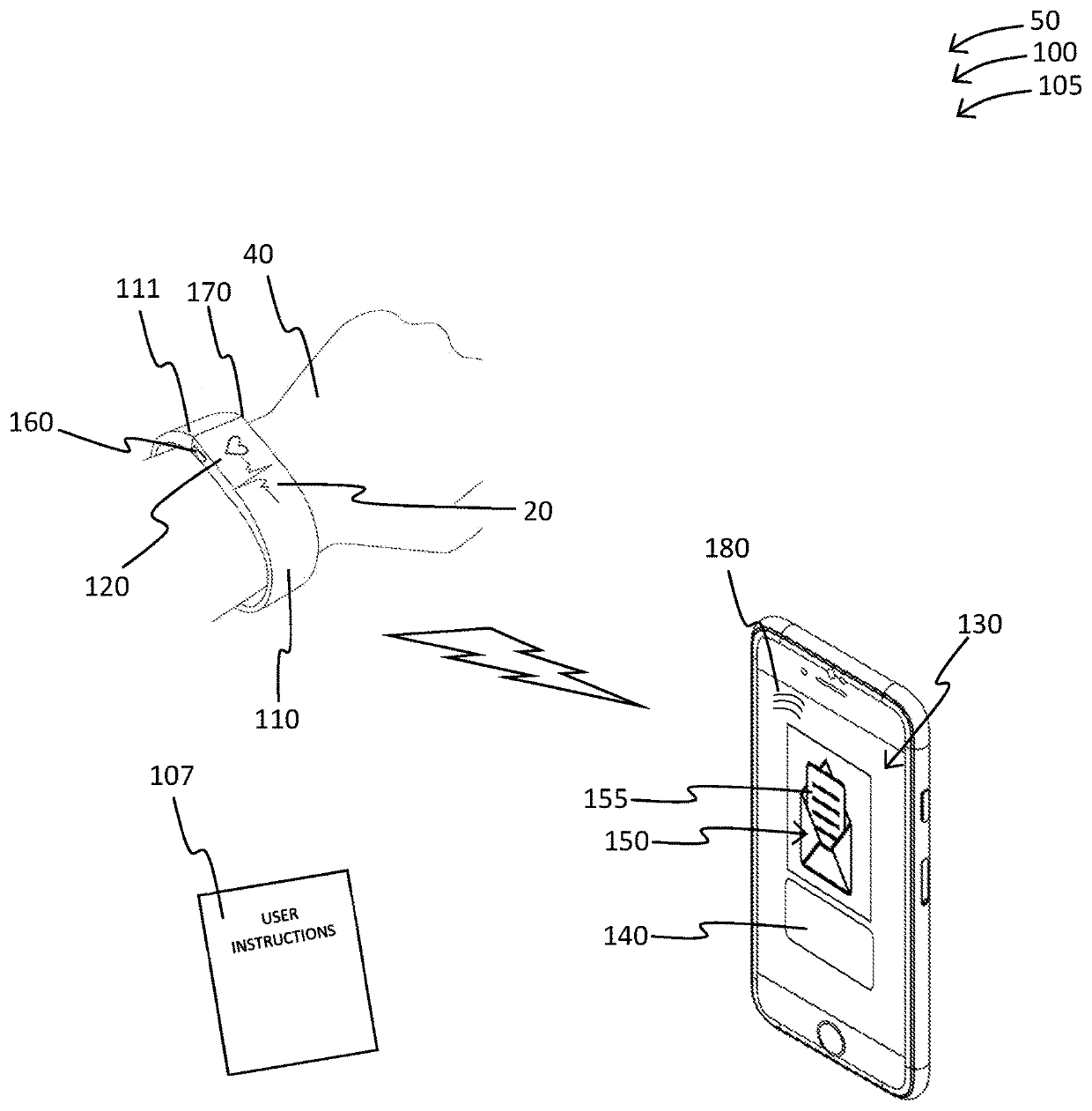 50
100
105

40
111
170
160
20
120
110

180
130
155
150
140

107
USER INSTRUCTIONS