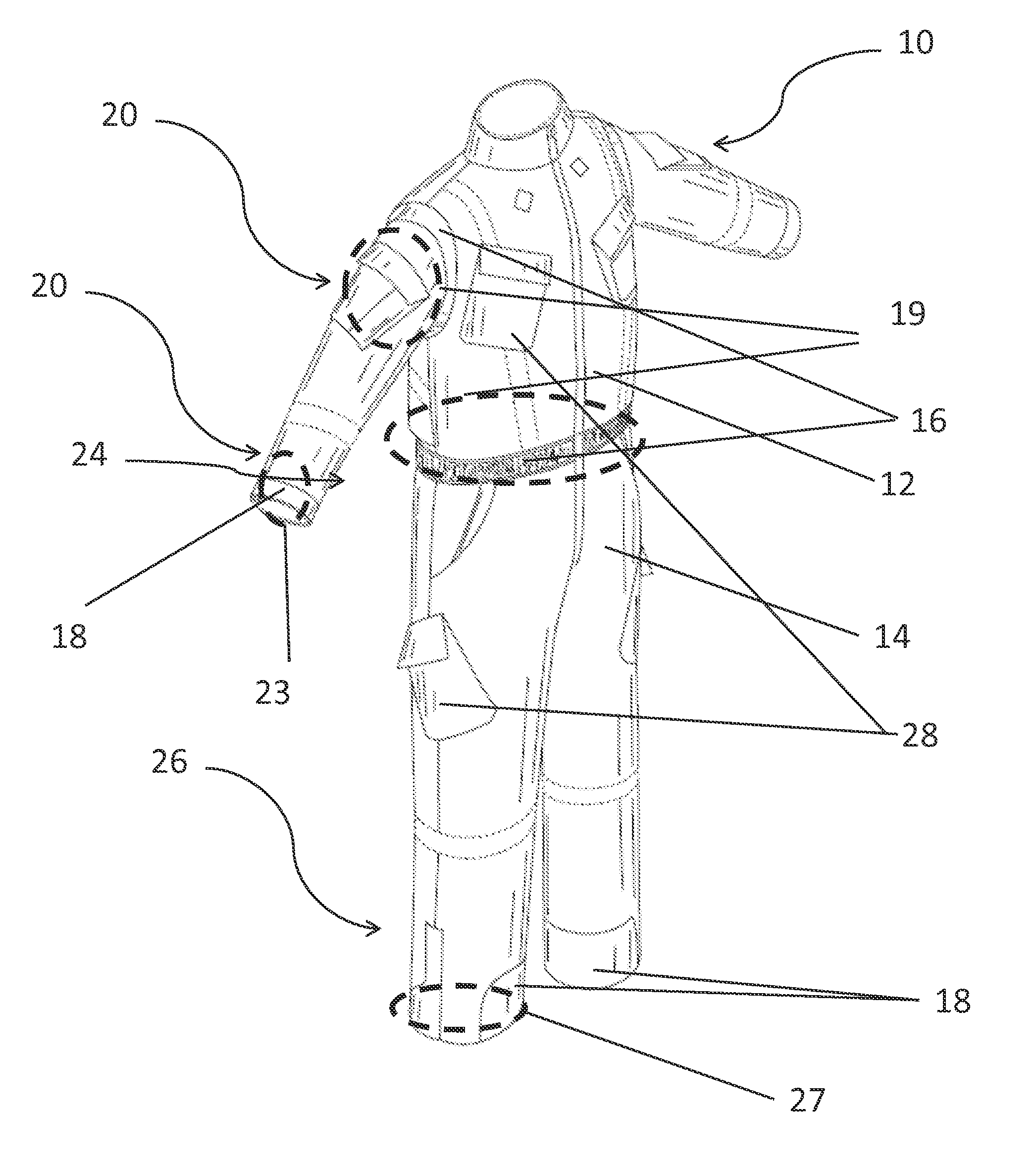 10
20
20
19
16
24
12
18
14
23
28
26
18
27