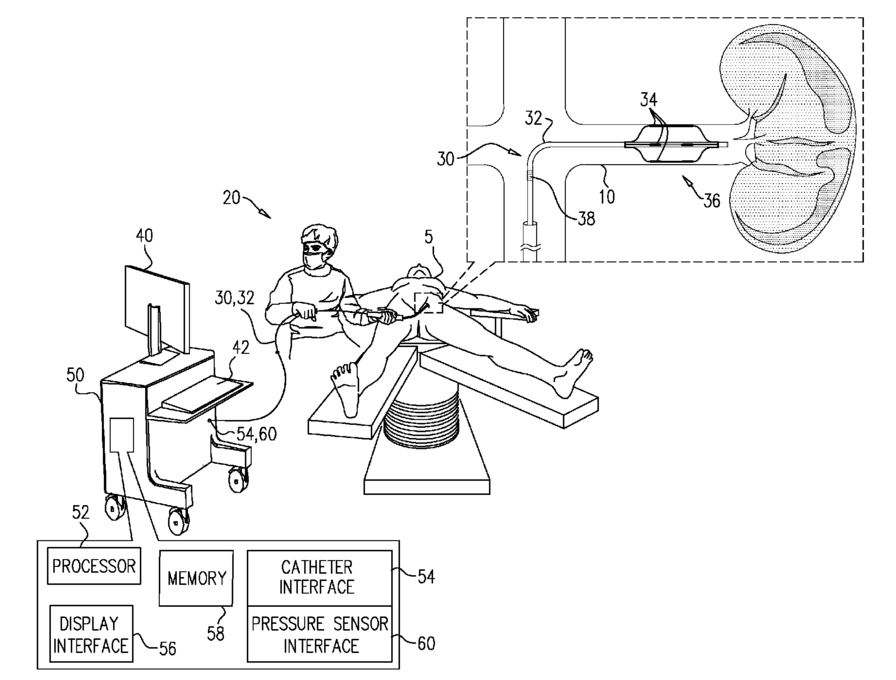 34
32
30
10
36
38
20
5
40
30,32
42
50
54,60
52
PROCESSOR
MEMORY
CATHETER INTERFACE
54
DISPLAY INTERFACE
56
58
PRESSURE SENSOR INTERFACE
60