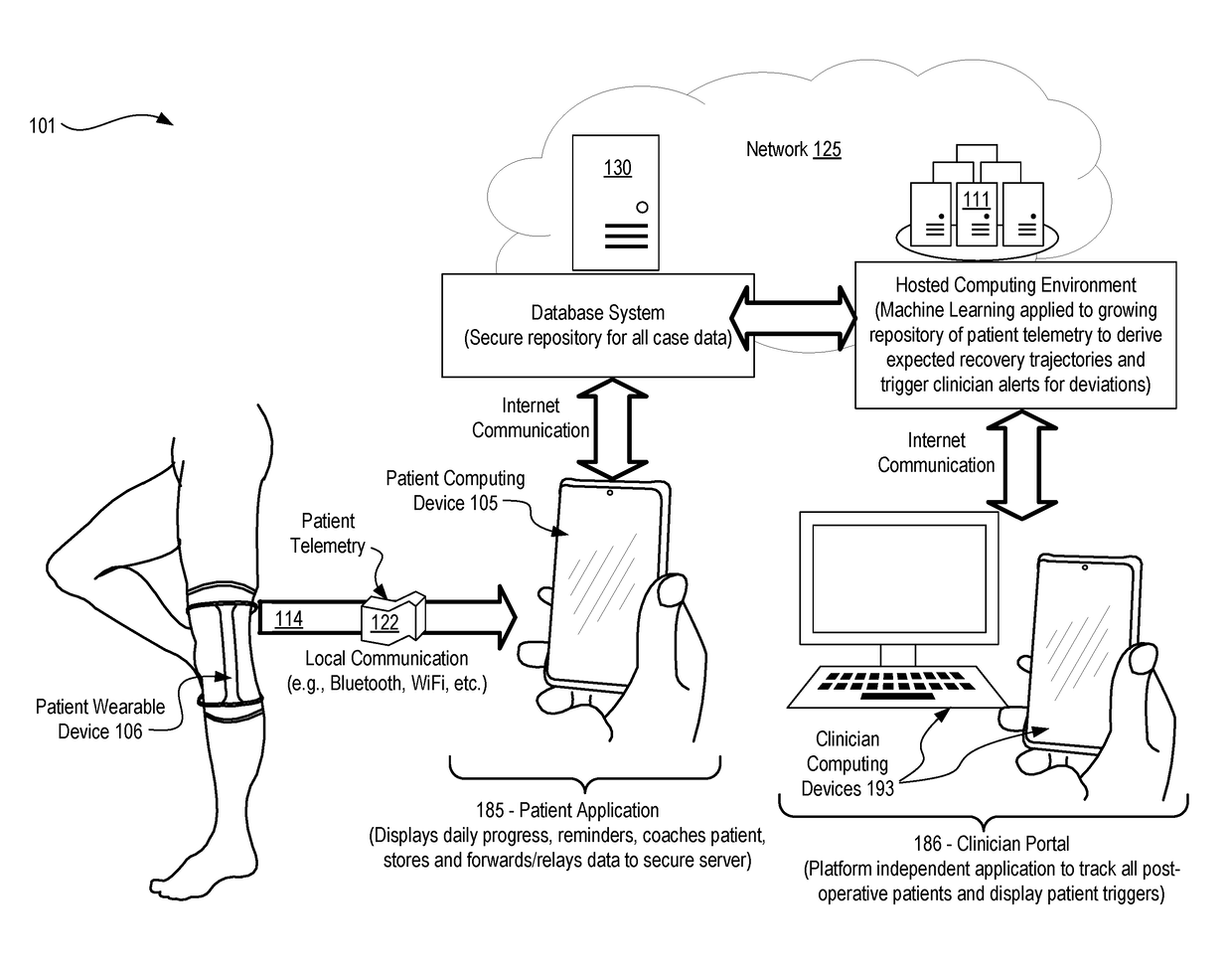 101

Network 125

130

111

Database System
(Secure repository for all case data)

Hosted Computing Environment
(Machine Learning applied to growing repository of patient telemetry to derive expected recovery trajectories and trigger clinician alerts for deviations)

Internet Communication

Internet Communication

Patient Computing Device 105

Patient Telemetry

114

122

Local Communication
(e.g., Bluetooth, WiFi, etc.)

Patient Wearable Device 106

Clinician Computing Devices 193

185 - Patient Application
(Displays daily progress, reminders, coaches patient, stores and forwards/relays data to secure server)

186 - Clinician Portal
(Platform independent application to track all post-operative patients and display patient triggers)