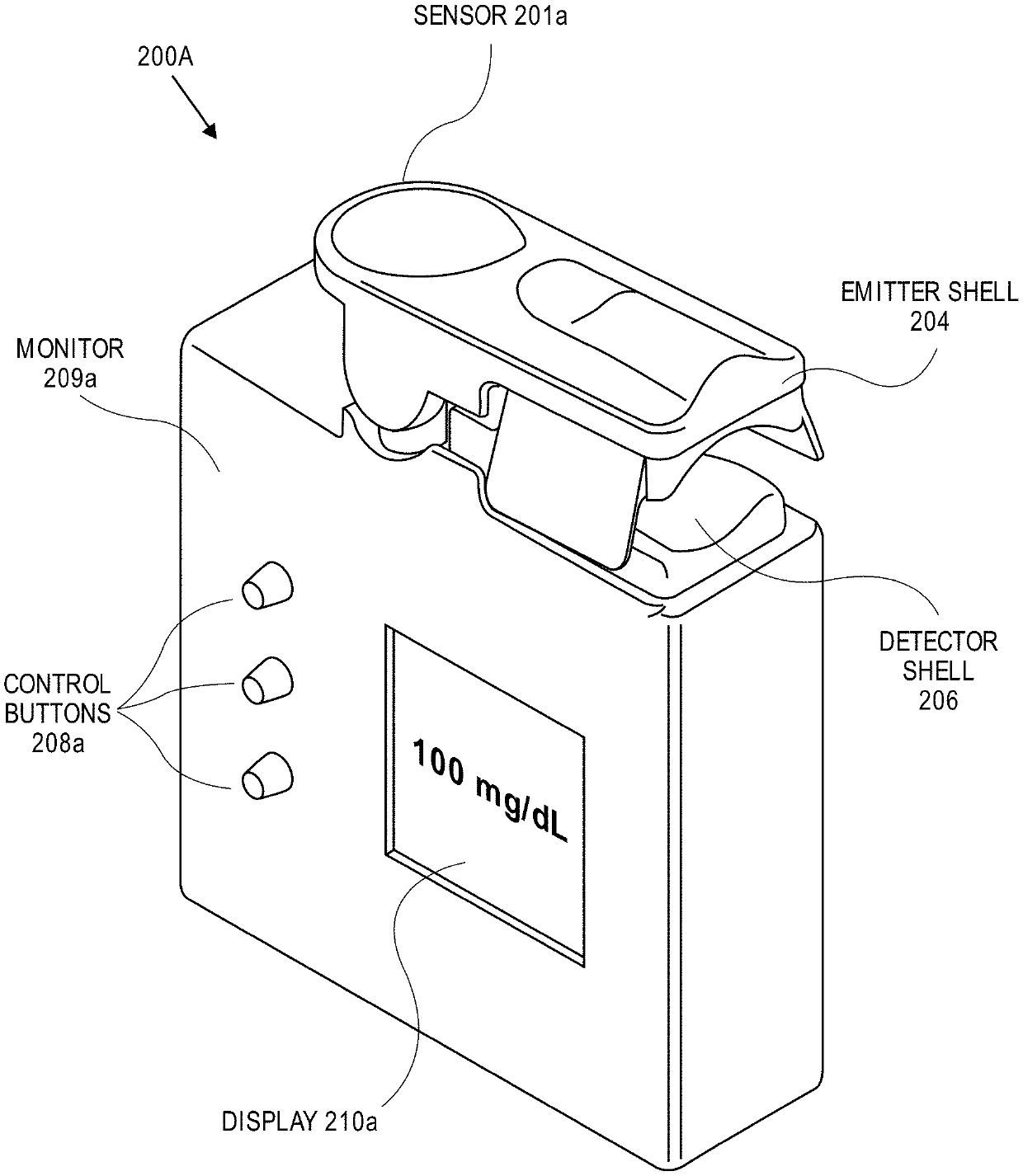 SENSOR 201a

200A

EMITTER SHELL 204

MONITOR 209a

DETECTOR SHELL 206

CONTROL BUTTONS 208a

100 mg/dL

DISPLAY 210a