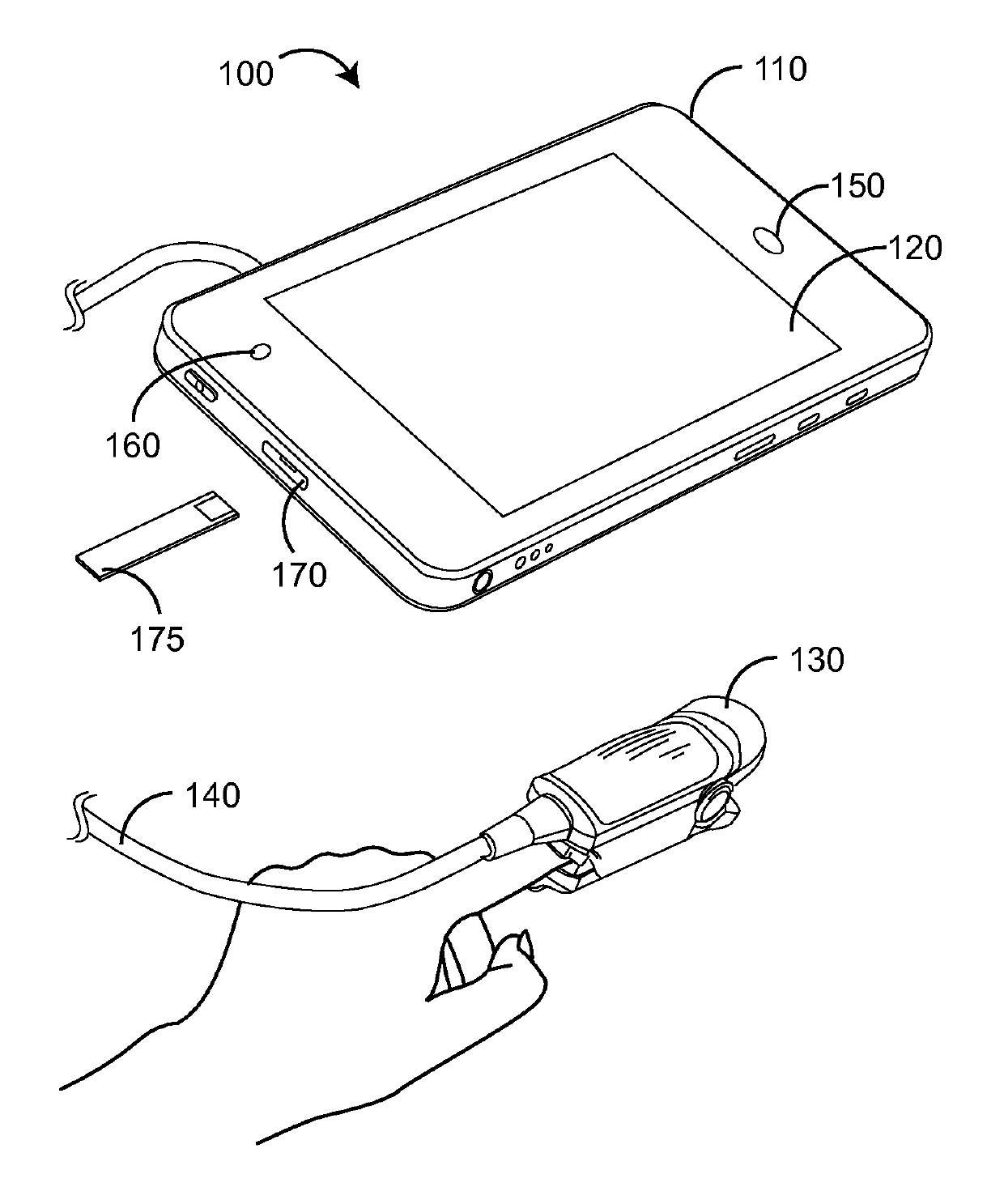 100

110

150

120

160

170

175

130

140