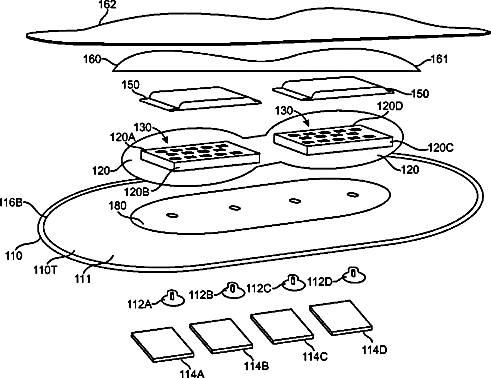 162
160
161
150
150
130
120D
130
120A
120C
120
120
120B
116B
180
110
110T
111
112A
112B
112C
112D
114A
114B
114C
114D