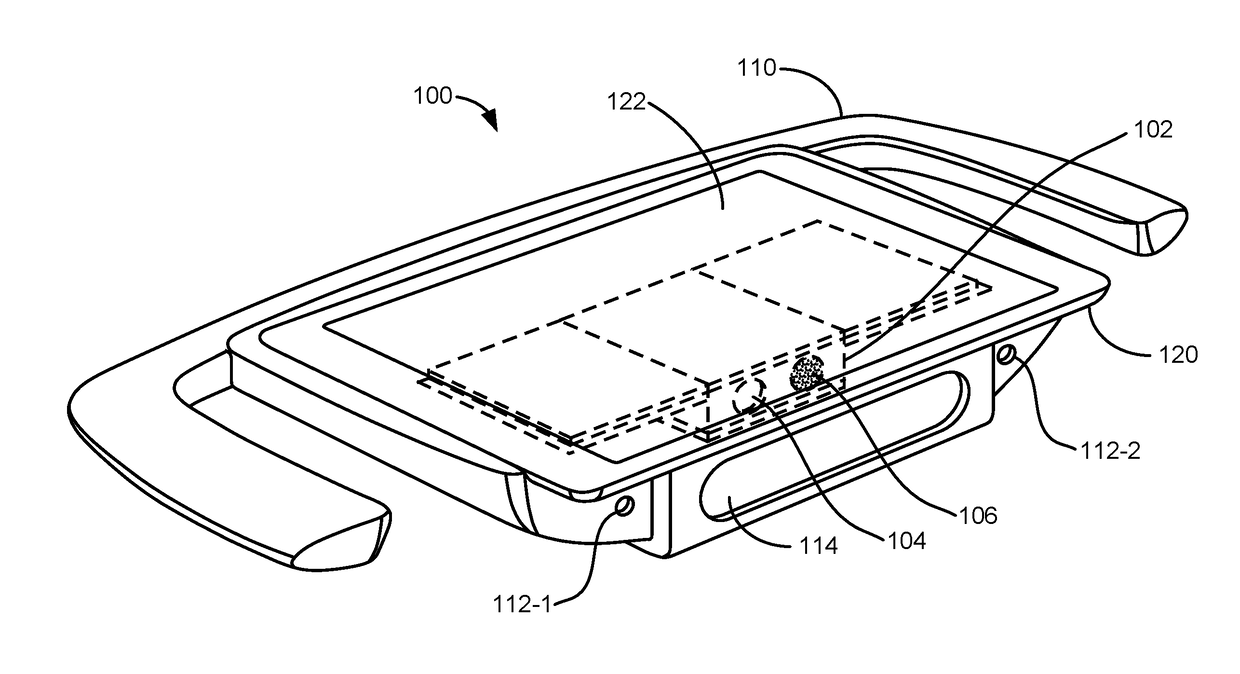 100
122
110
102
120
112-2
106
104
114
112-1