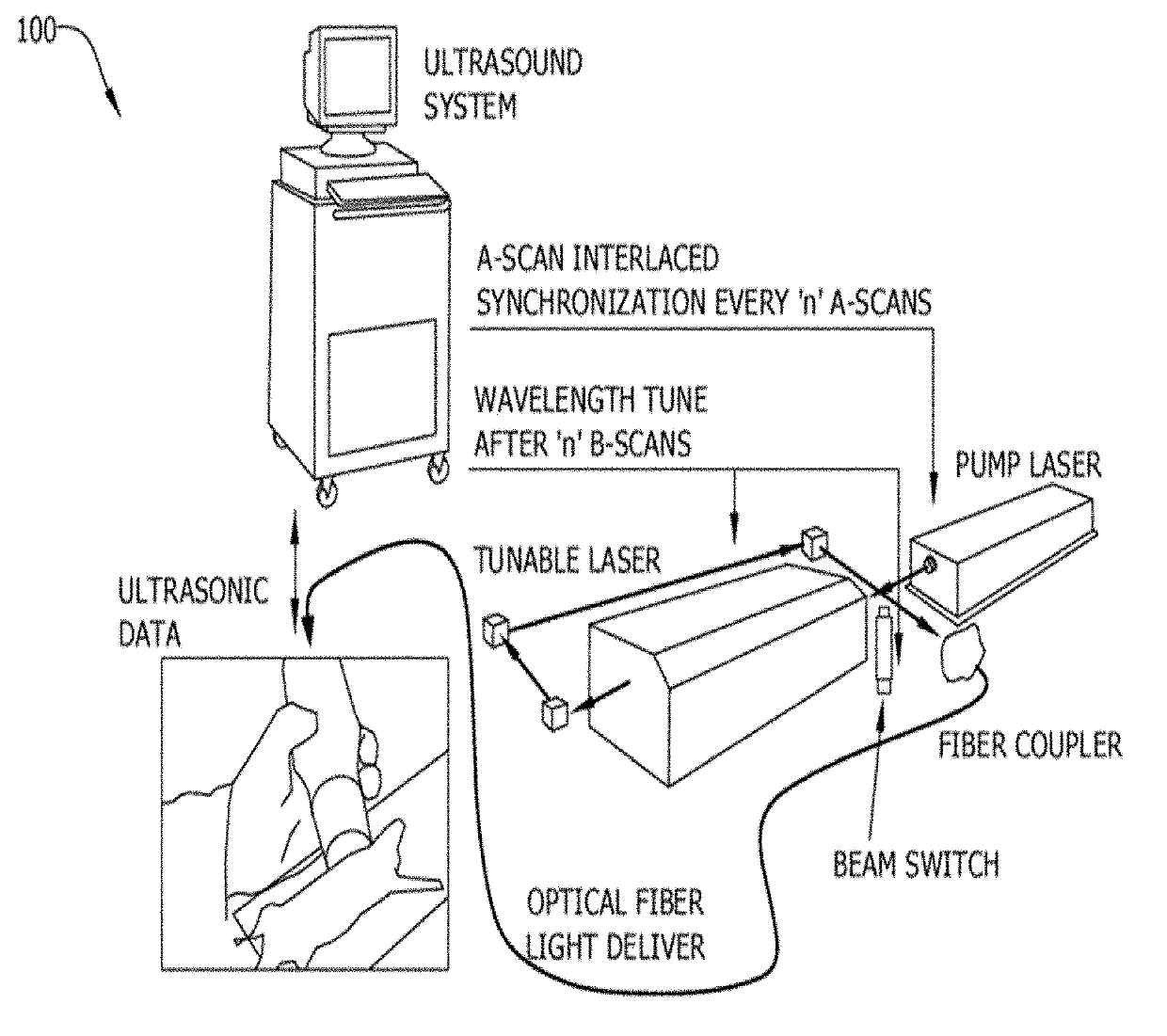 100

ULTRASOUND SYSTEM

A-SCAN INTERLACED SYNCHRONIZATION EVERY 'n' A-SCANS

WAVELENGTH TUNE AFTER 'n' B-SCANS

PUMP LASER

TUNABLE LASER

ULTRASONIC DATA

FIBER COUPLER

BEAM SWITCH

OPTICAL FIBER LIGHT DELIVER