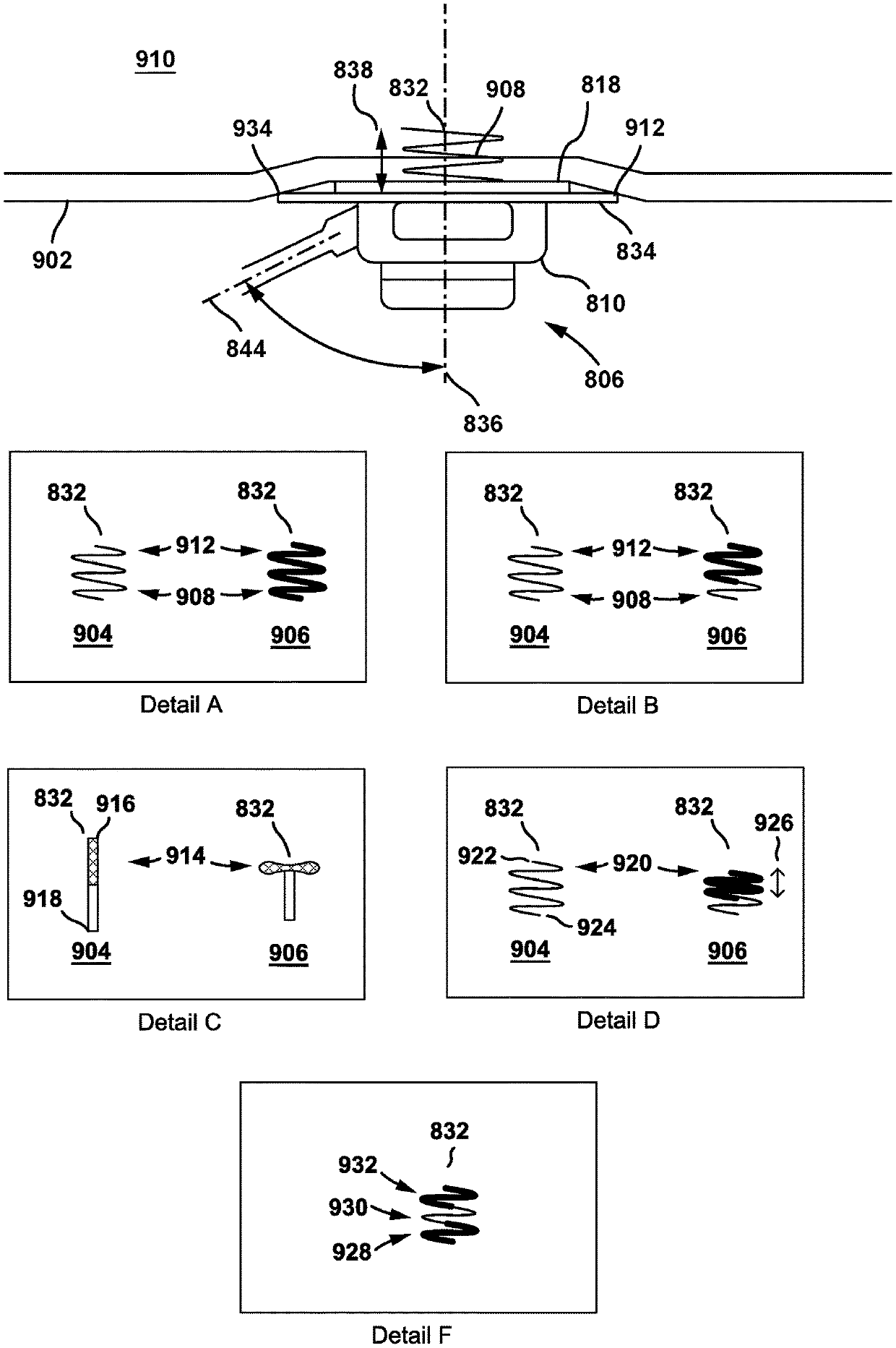 910

838 832 908 818

934 912

902

834

810

844

806

836

832 832
912
908
904 906

Detail A

832 832
912
908
904 906

Detail B

832 916 832
914
918
904 906

Detail C

832 832 926
922 920
924
904 906

Detail D

832
932
930
928

Detail F