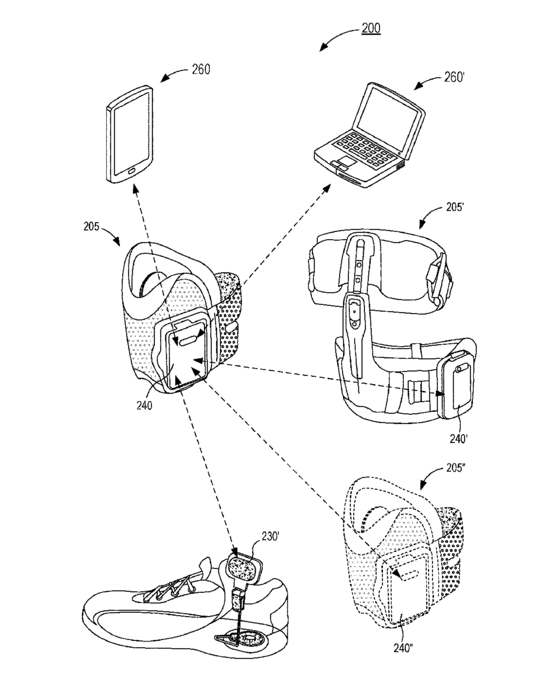 200
260
260'
205
205'
240
240'
205"
230'
240"