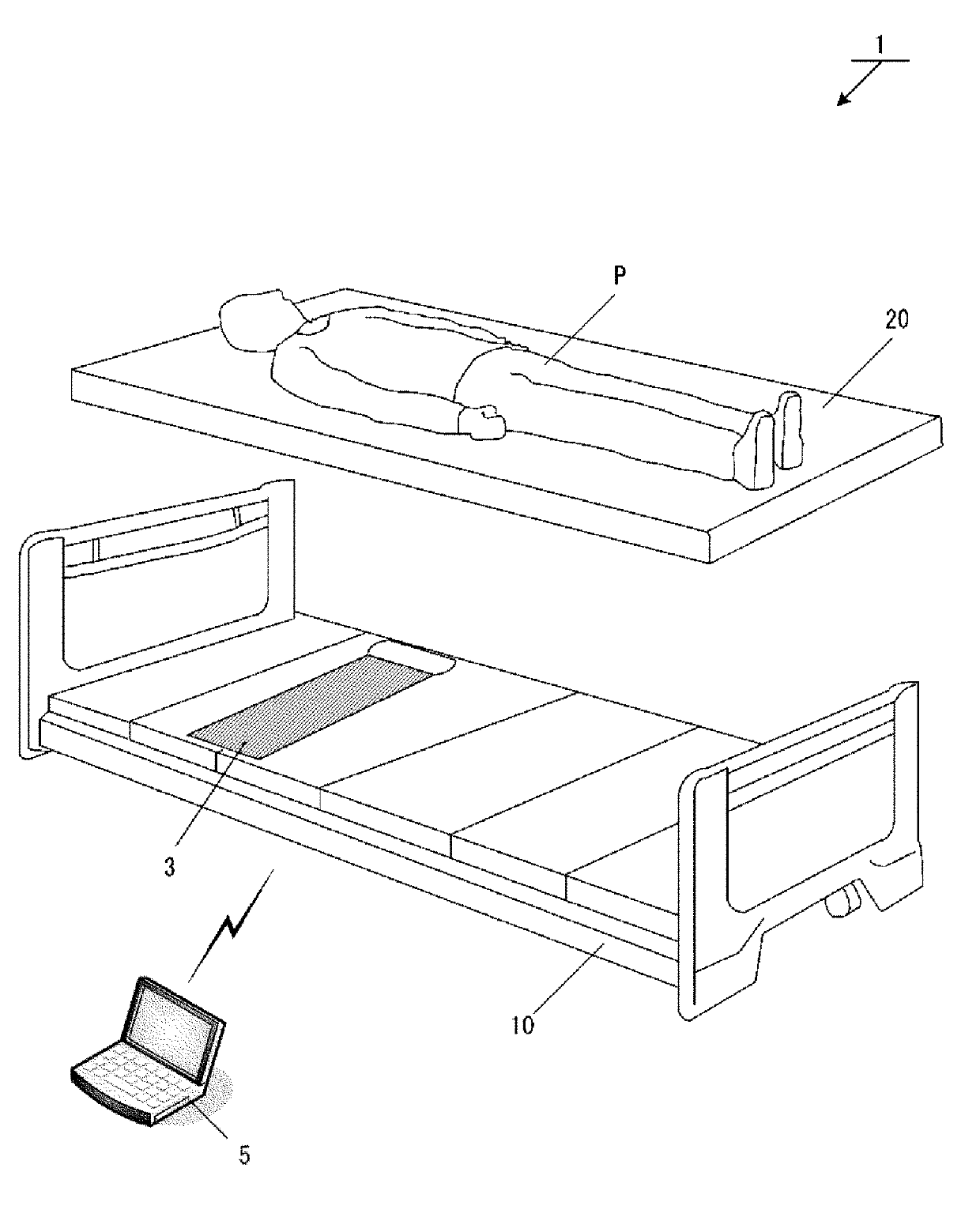 1

P

20

3

10

5