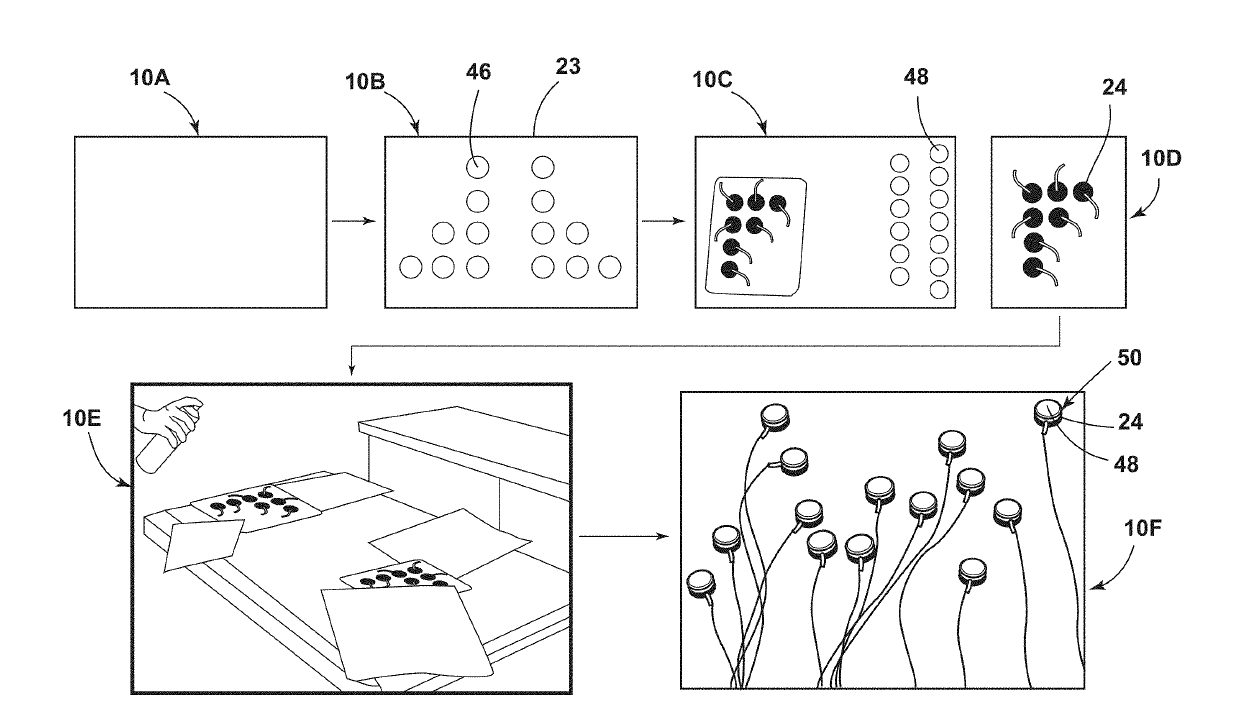 10A

10B

46

23

10C

48

24

10D

10E

50

24

48

10F