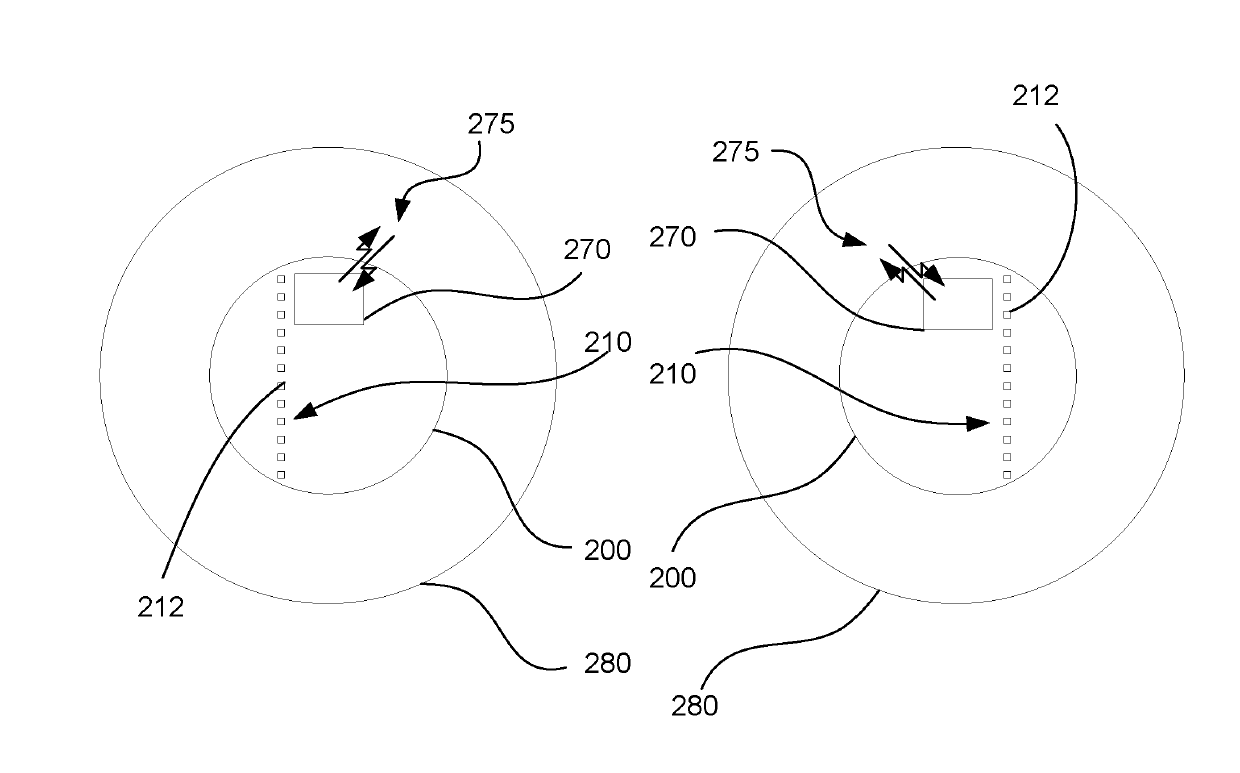 275
270
210
212
200
280
212
275
270
210
200
280