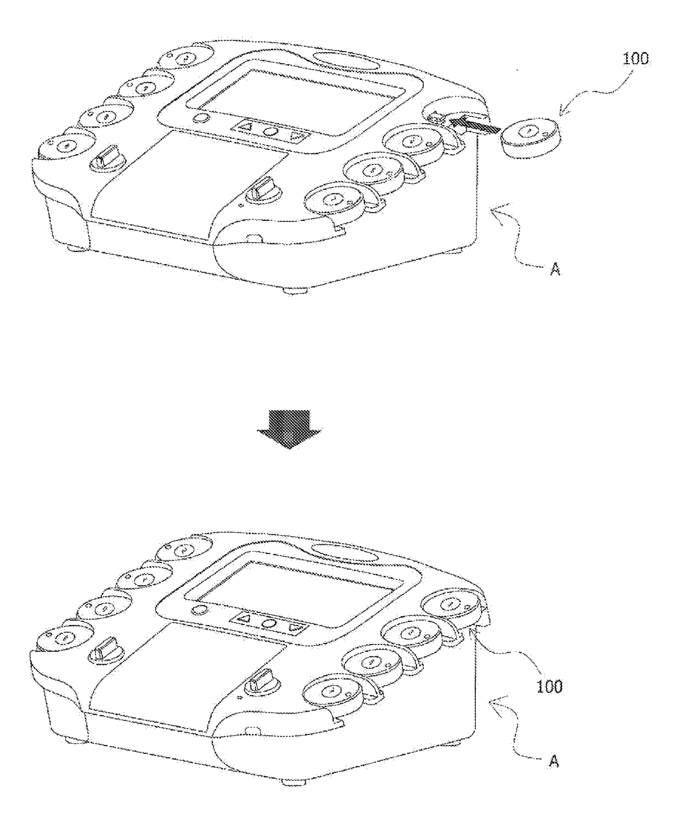 100

A

100

A