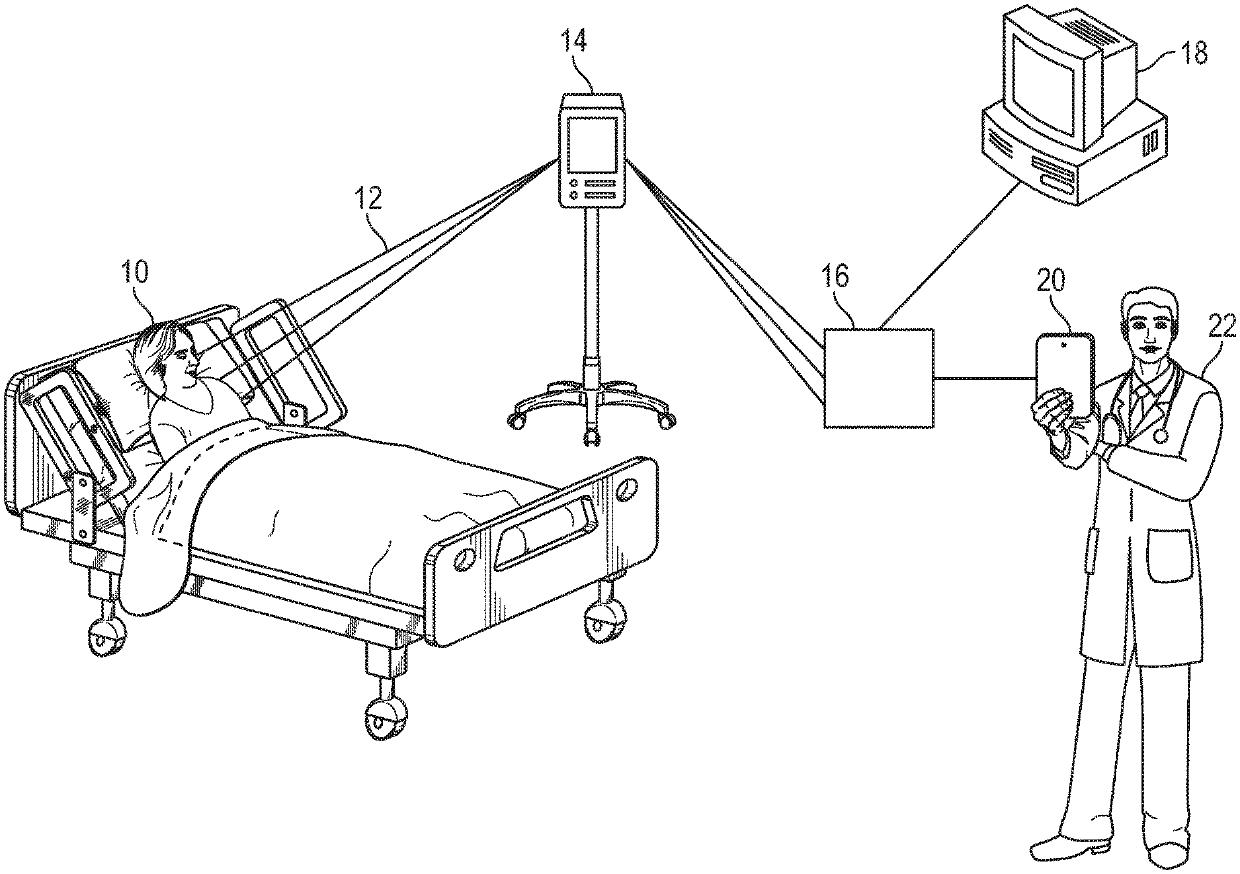 14

18

12

10

16

20

22