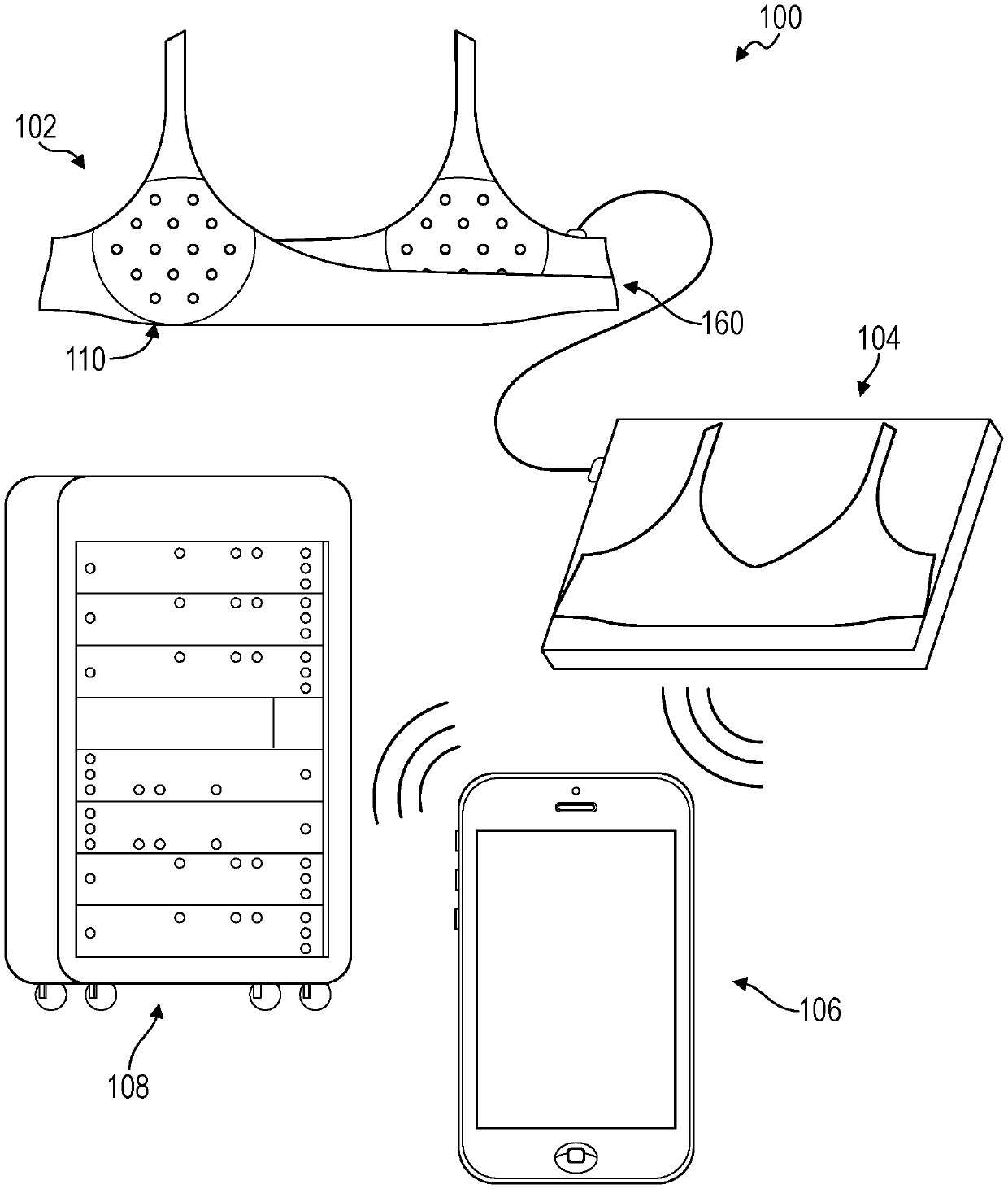 100

102

160

110

104

106

108