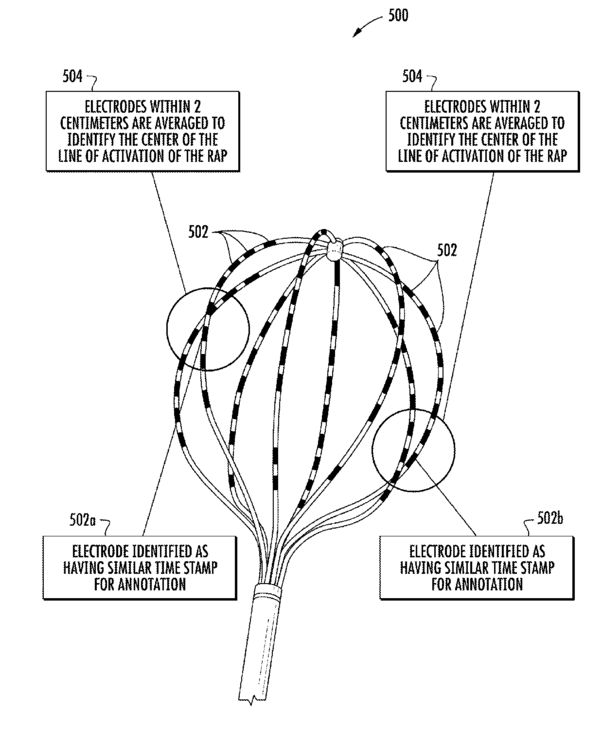 500

504

ELECTRODES WITHIN 2 CENTIMETERS ARE AVERAGED TO IDENTIFY THE CENTER OF THE LINE OF ACTIVATION OF THE RAP

504

ELECTRODES WITHIN 2 CENTIMETERS ARE AVERAGED TO IDENTIFY THE CENTER OF THE LINE OF ACTIVATION OF THE RAP

502

502

502a

ELECTRODE IDENTIFIED AS HAVING SIMILAR TIME STAMP FOR ANNOTATION

502b

ELECTRODE IDENTIFIED AS HAVING SIMILAR TIME STAMP FOR ANNOTATION