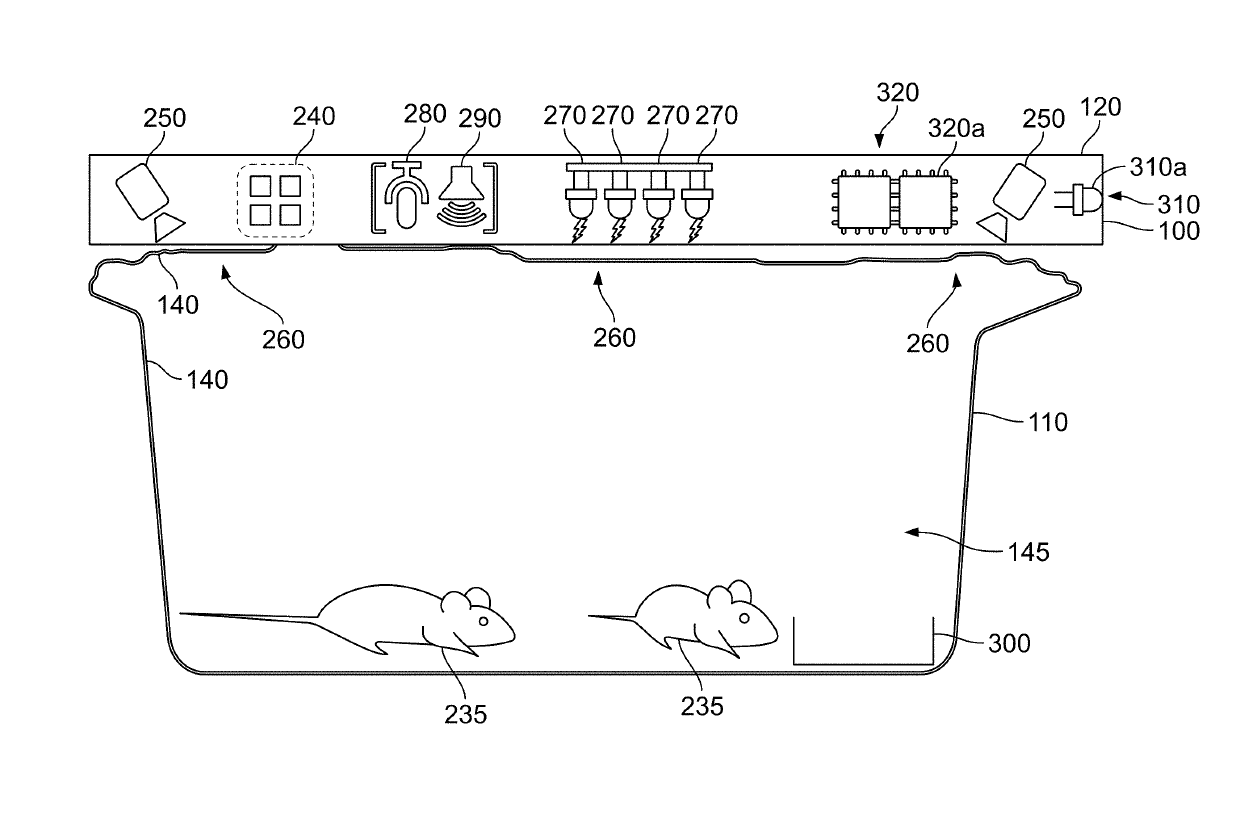 250 240 280 290 270 270 270 270 320 320a 250 120

310a
310
100

140 260 260 260

140

110

145

300

235 235