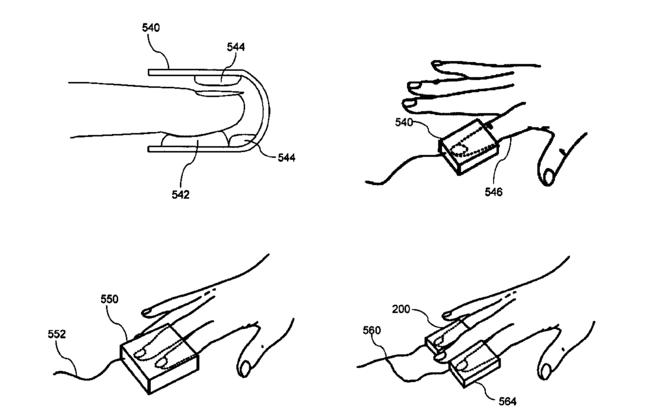 540
544
544
542

540
546

550
552

200
560
564