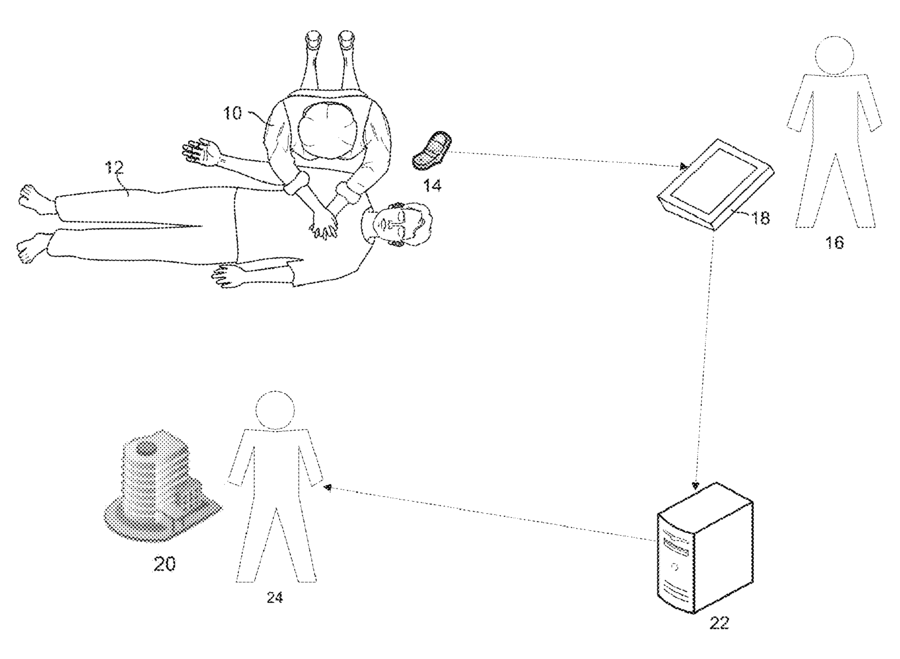 10
12
14
18
16
20
24
22