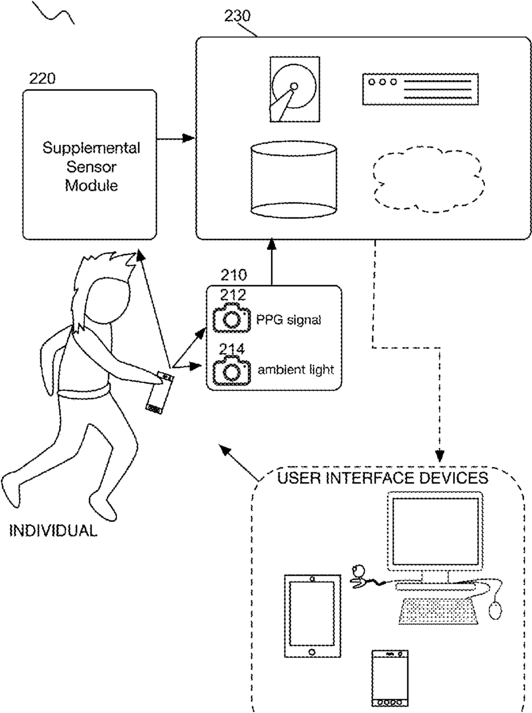 230

220

Supplemental Sensor Module

210

212

PPG signal

214

ambient light

USER INTERFACE DEVICES

INDIVIDUAL