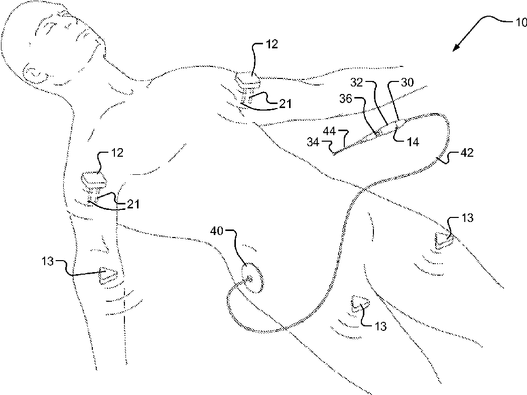 10
12
21
32
30
36
44
34
14
42
12
21
13
40
13
13