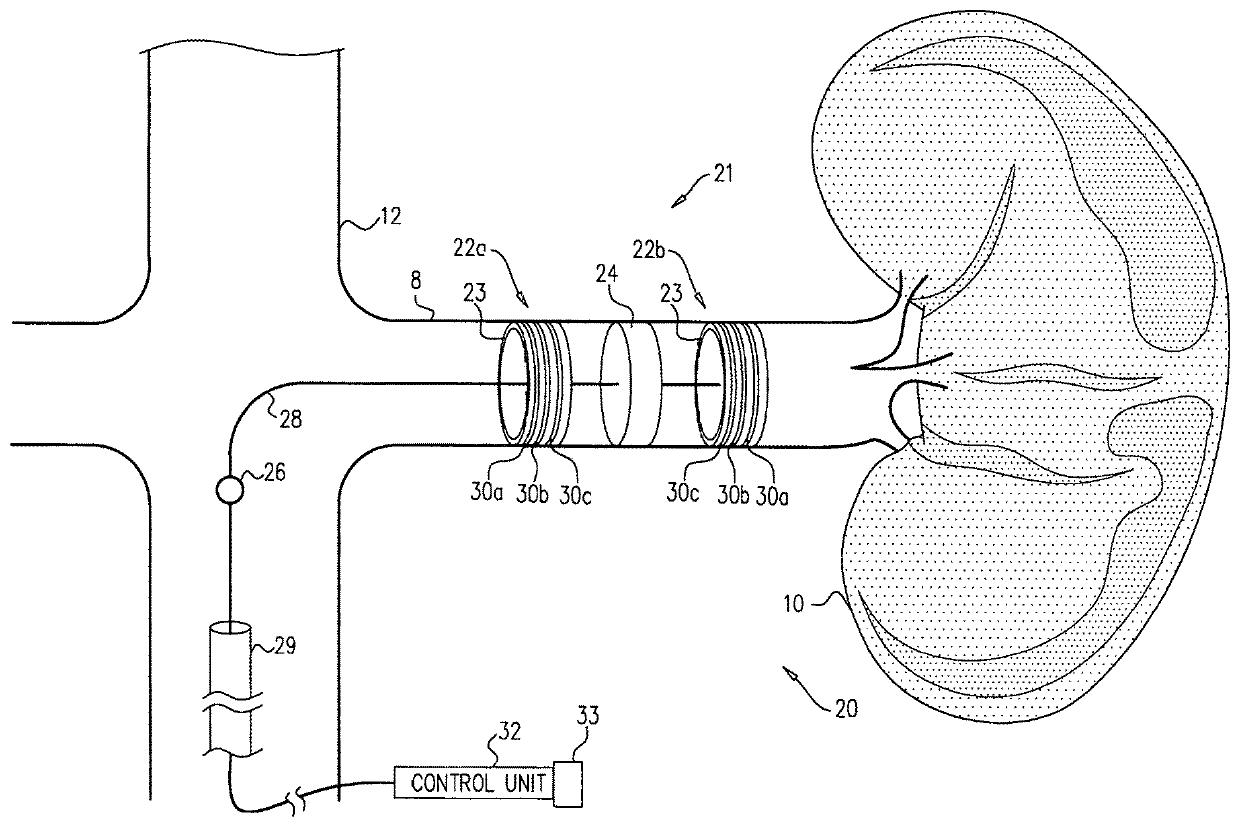 21
12
22a
22b
8
23
24
23
28
30a
30b
30c
30c
30b
30a
26
10
29
20
32
33
CONTROL UNIT