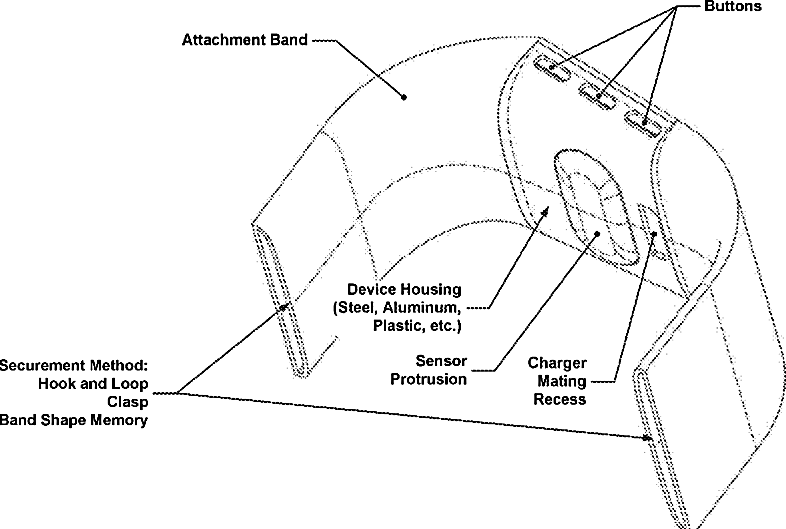 Buttons

Attachment Band

Device Housing (Steel, Aluminum, Plastic, etc.)

Sensor Protrusion

Charger Mating Recess

Securement Method: Hook and Loop Clasp Band Shape Memory