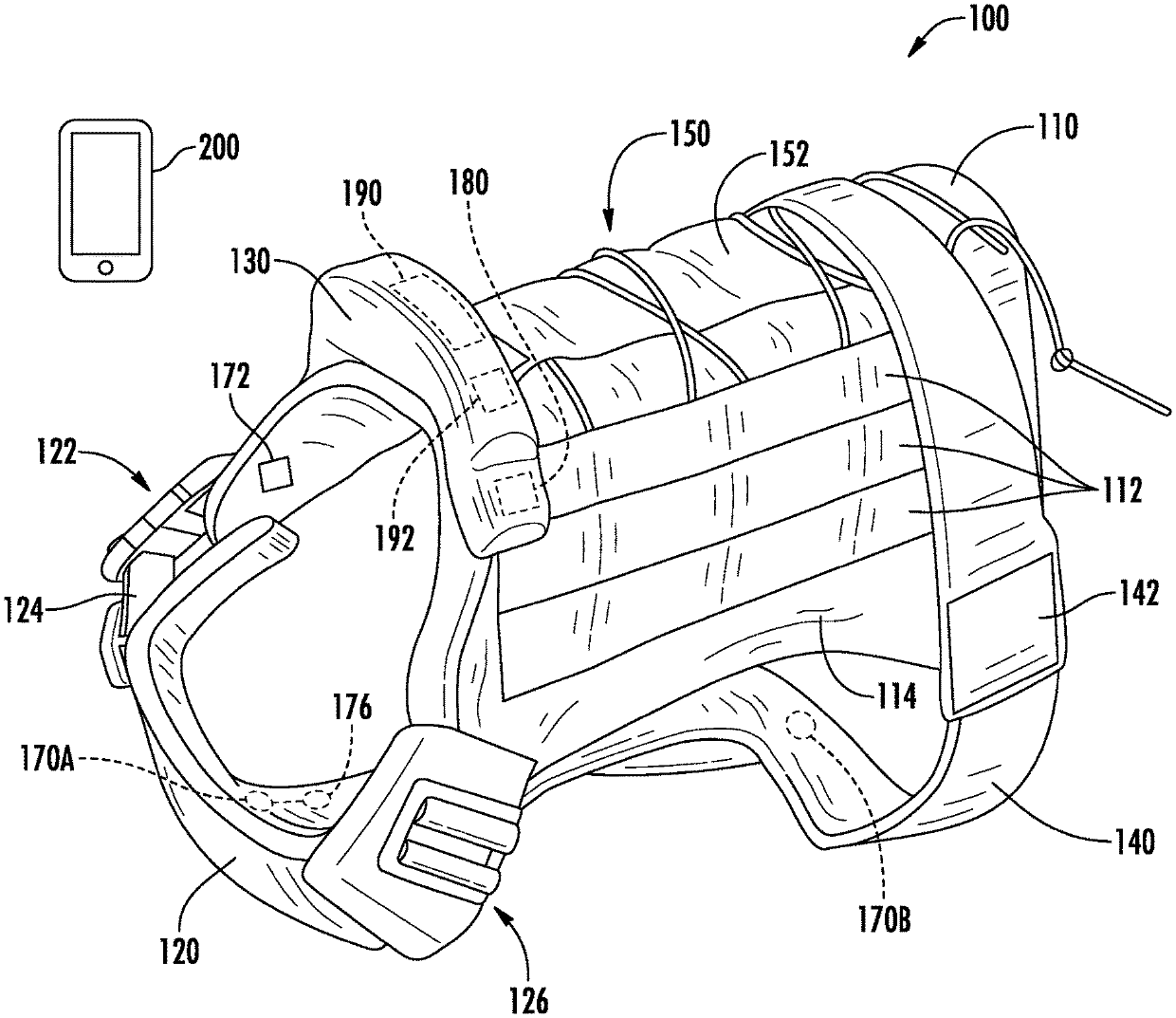 100

200

150

152

110

190

180

130

172

122

192

112

124

142

114

176

170A

140

170B

120

126