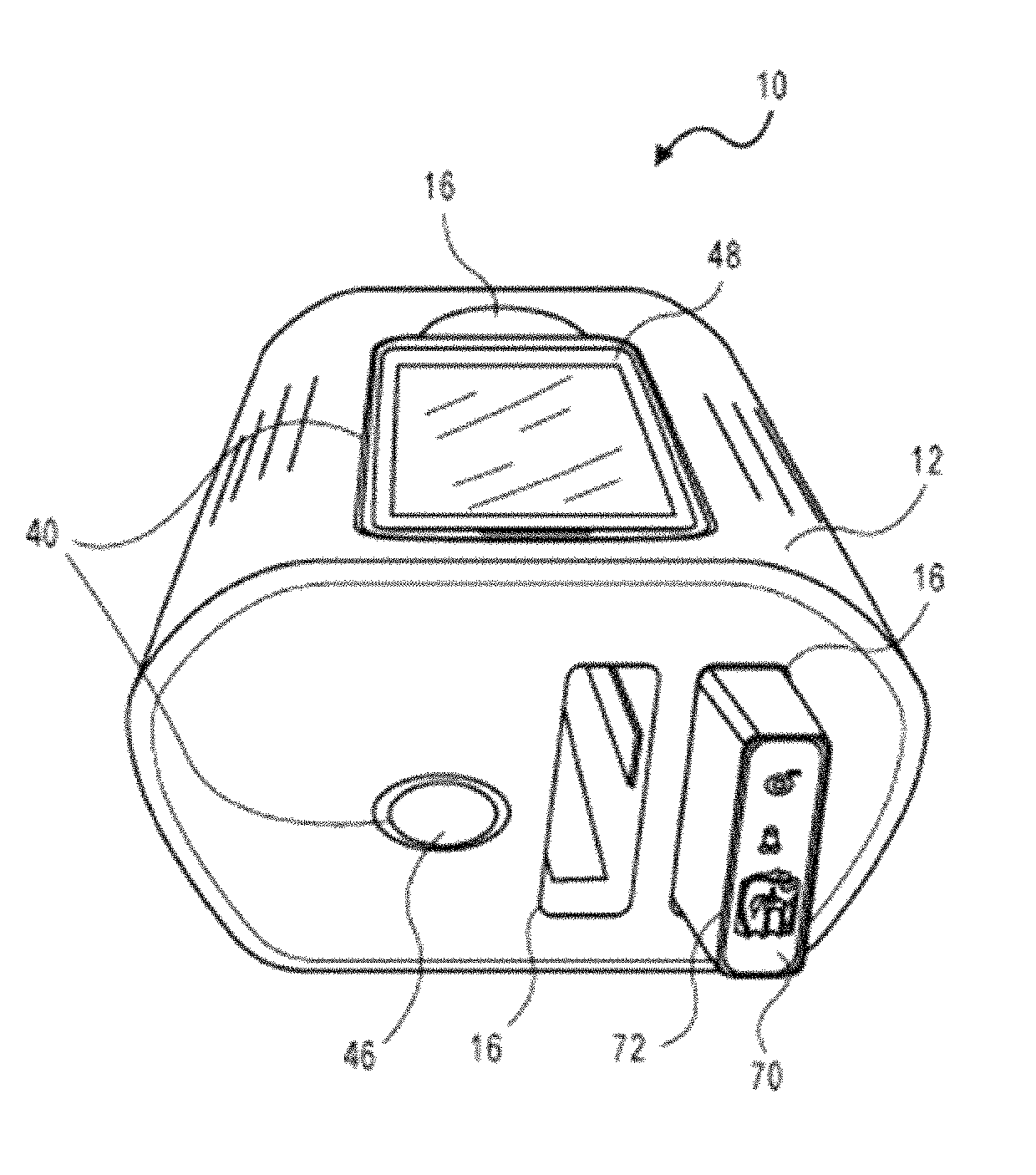 10
16
48
12
40
16
46
16
72
70