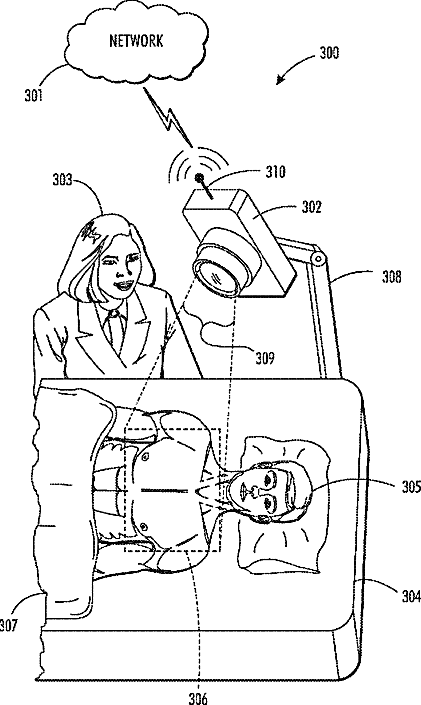 NETWORK

300

301

310

303

302

308

309

305

304

307

306