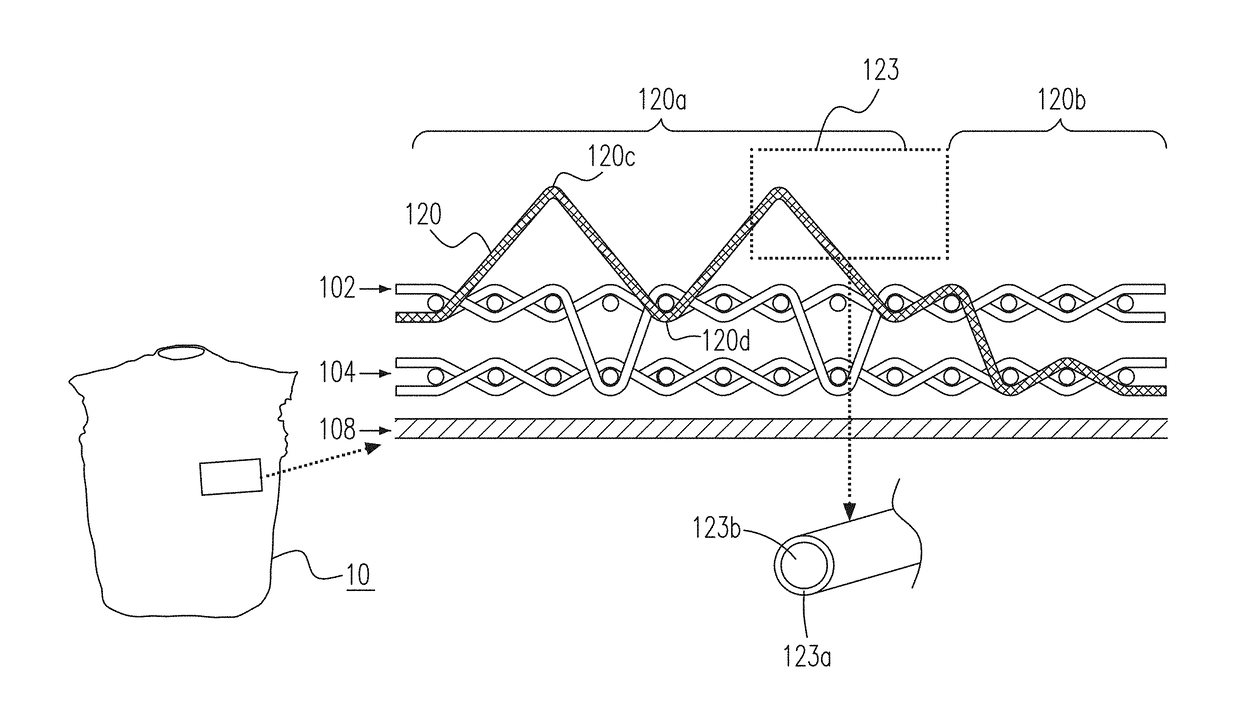 123
120a
120b
120c
120
102
120d
104
108
123b
10
123a