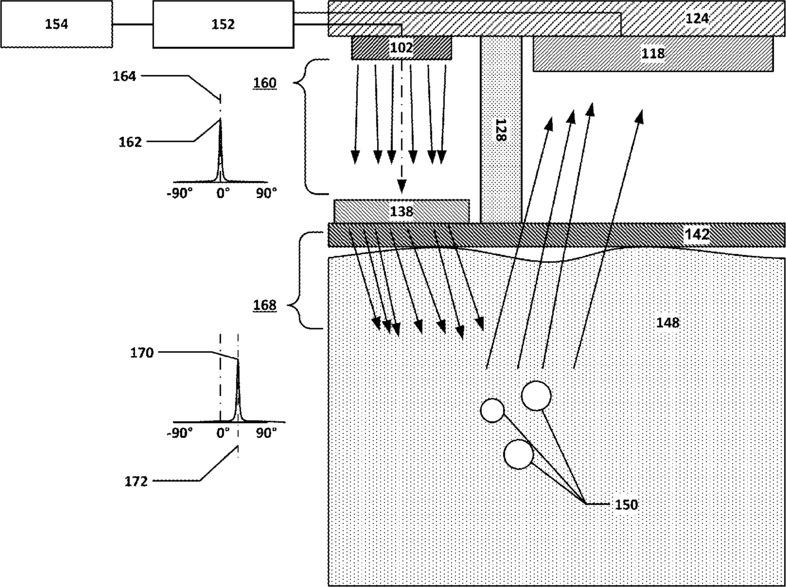 154

152

124

102

118

164

160

162

128

-90°

0°

90°

138

142

168

148

170

-90°

0°

90°

172

150