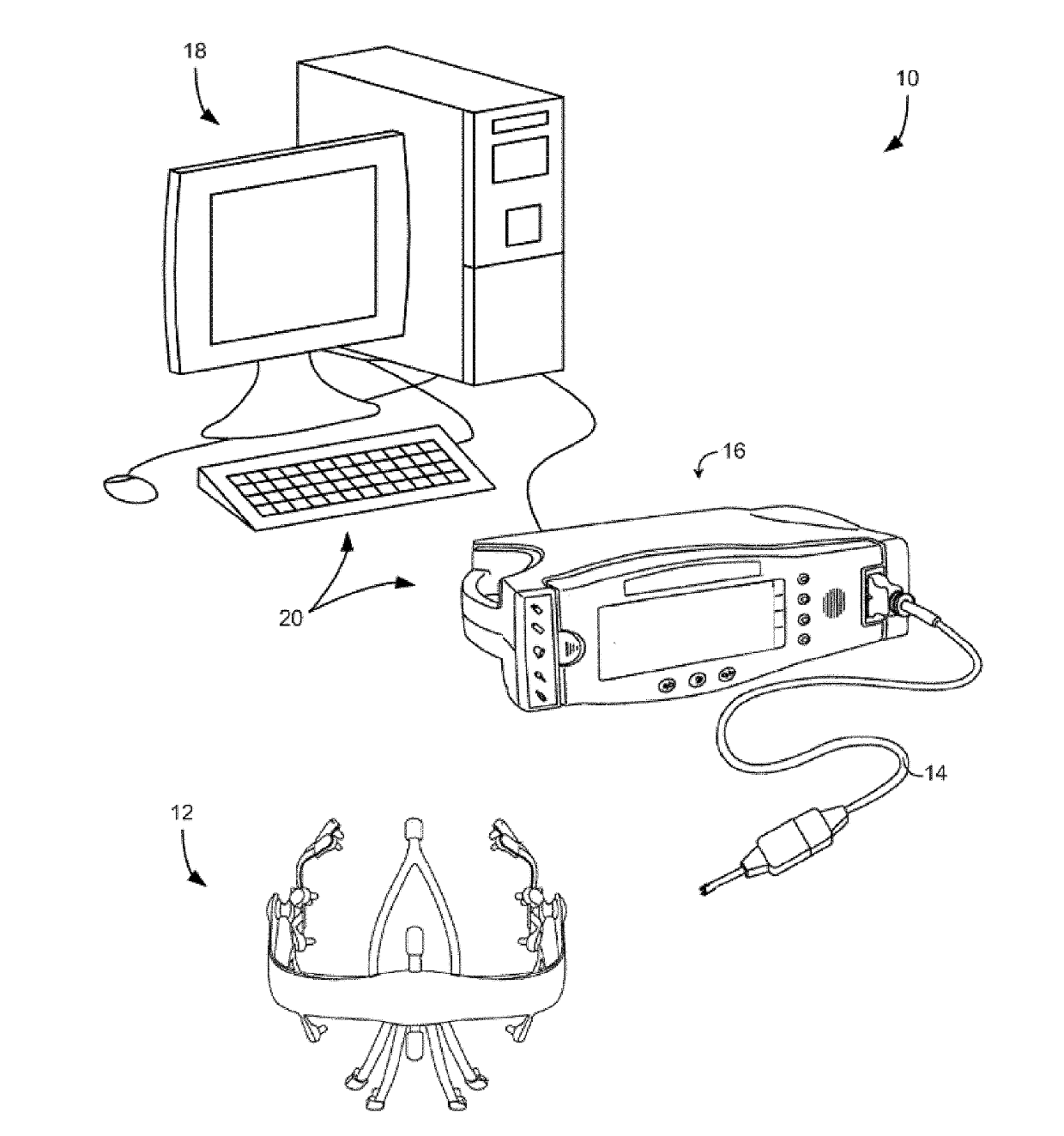 18

10

16

20

14

12