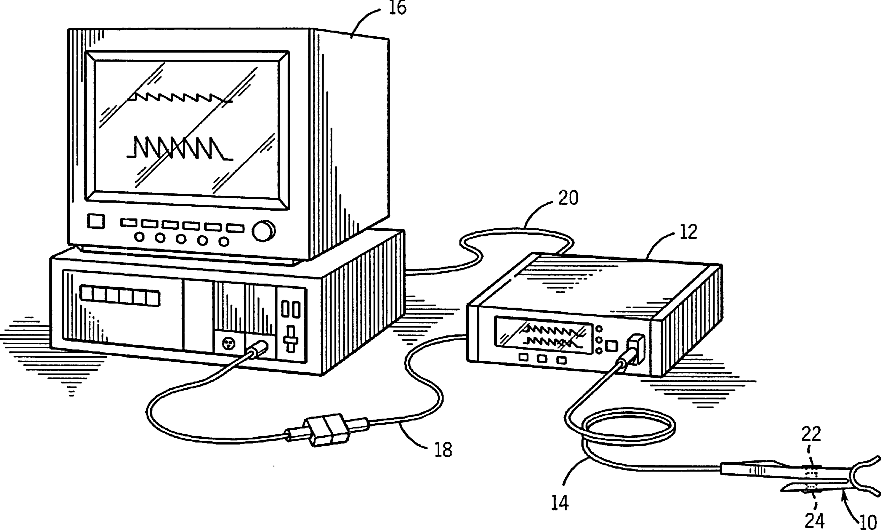 16
20
12
18
14
22
24
10