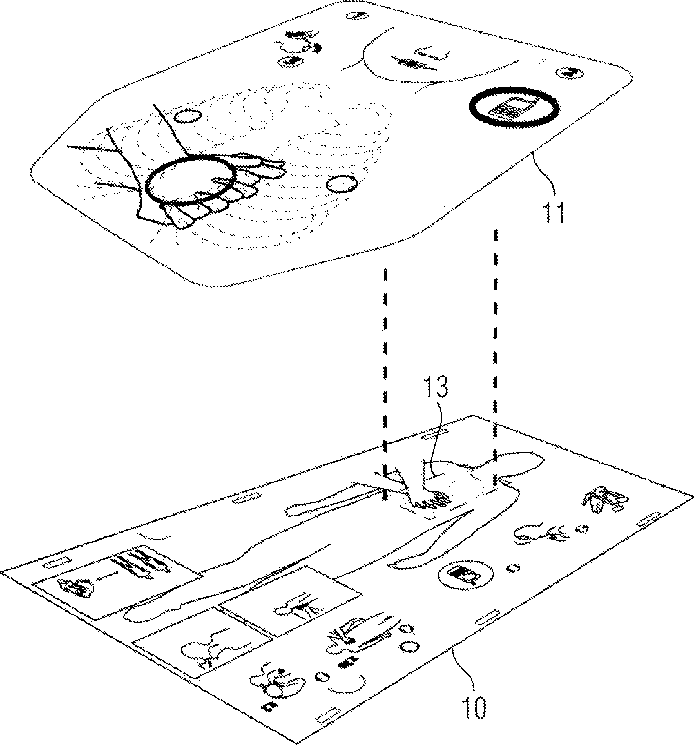 11

13

10