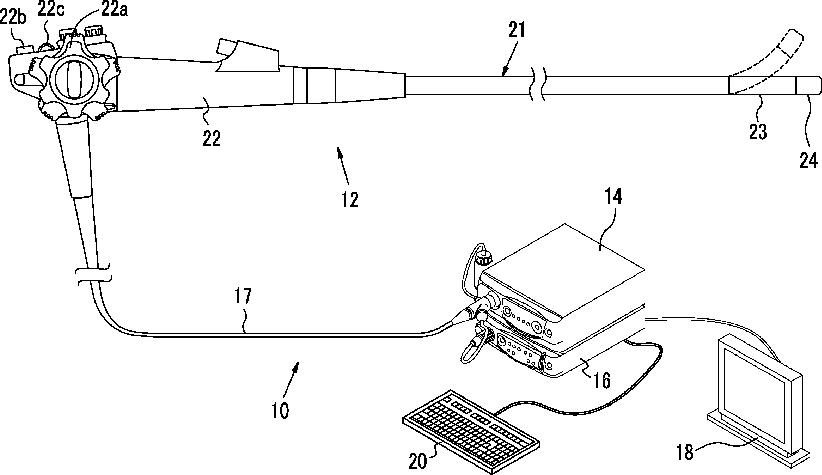 22b
22c
22a
21
22
23
24
12
14
17
16
10
20
18