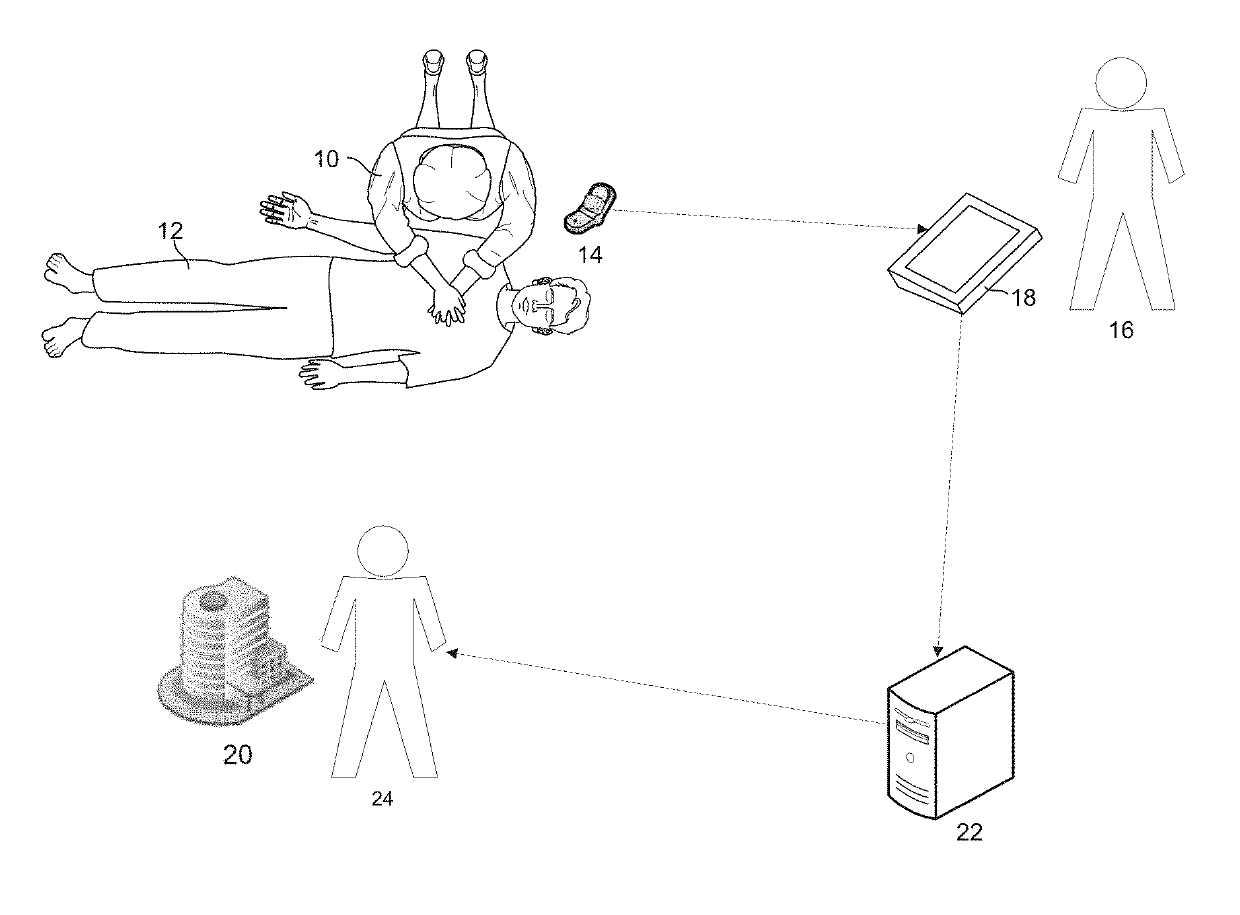 10
12
14
18
16
20
24
22