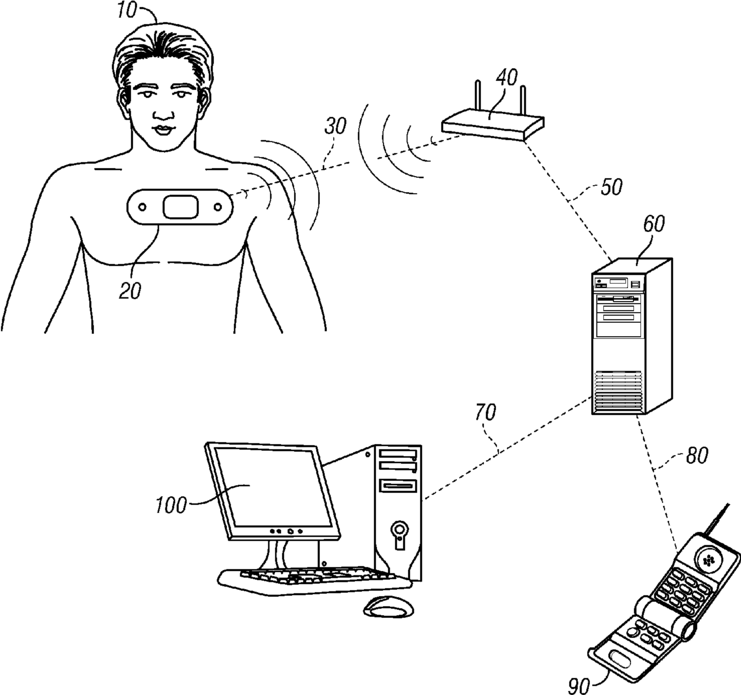 10
40
30
50
60
20
70
80
100
90