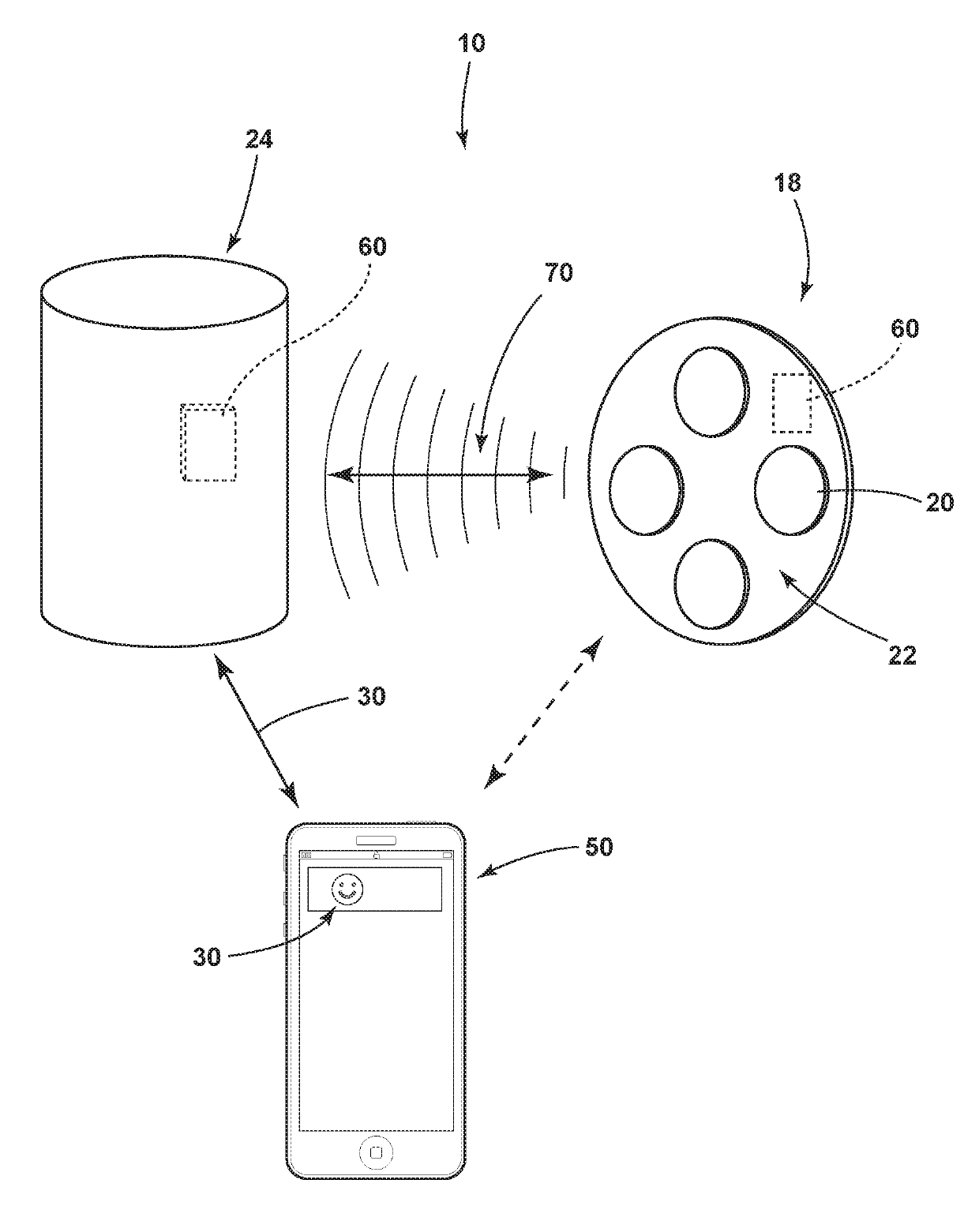 10

24

18

60

70

60

20

22

30

50

30