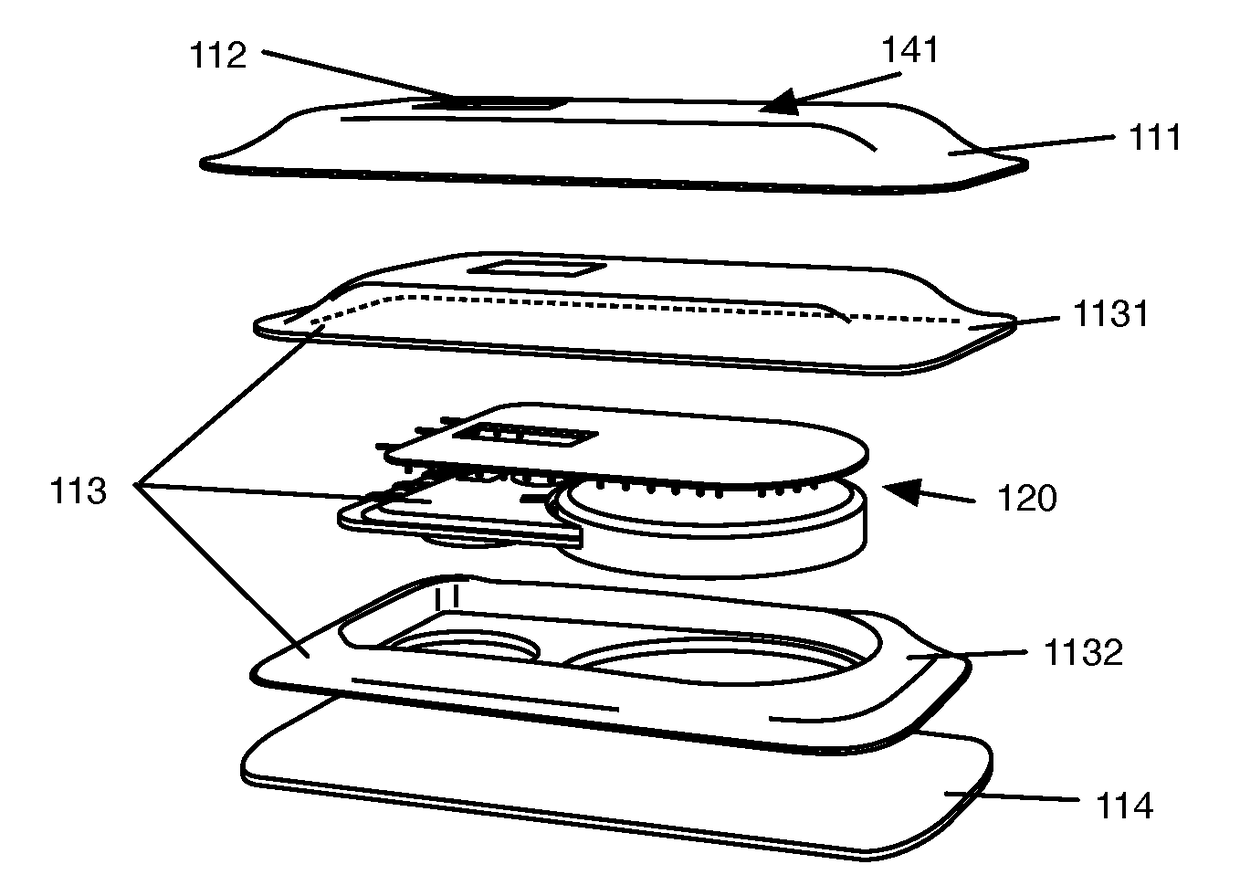 112
141
111
1131
113
120
1132
114