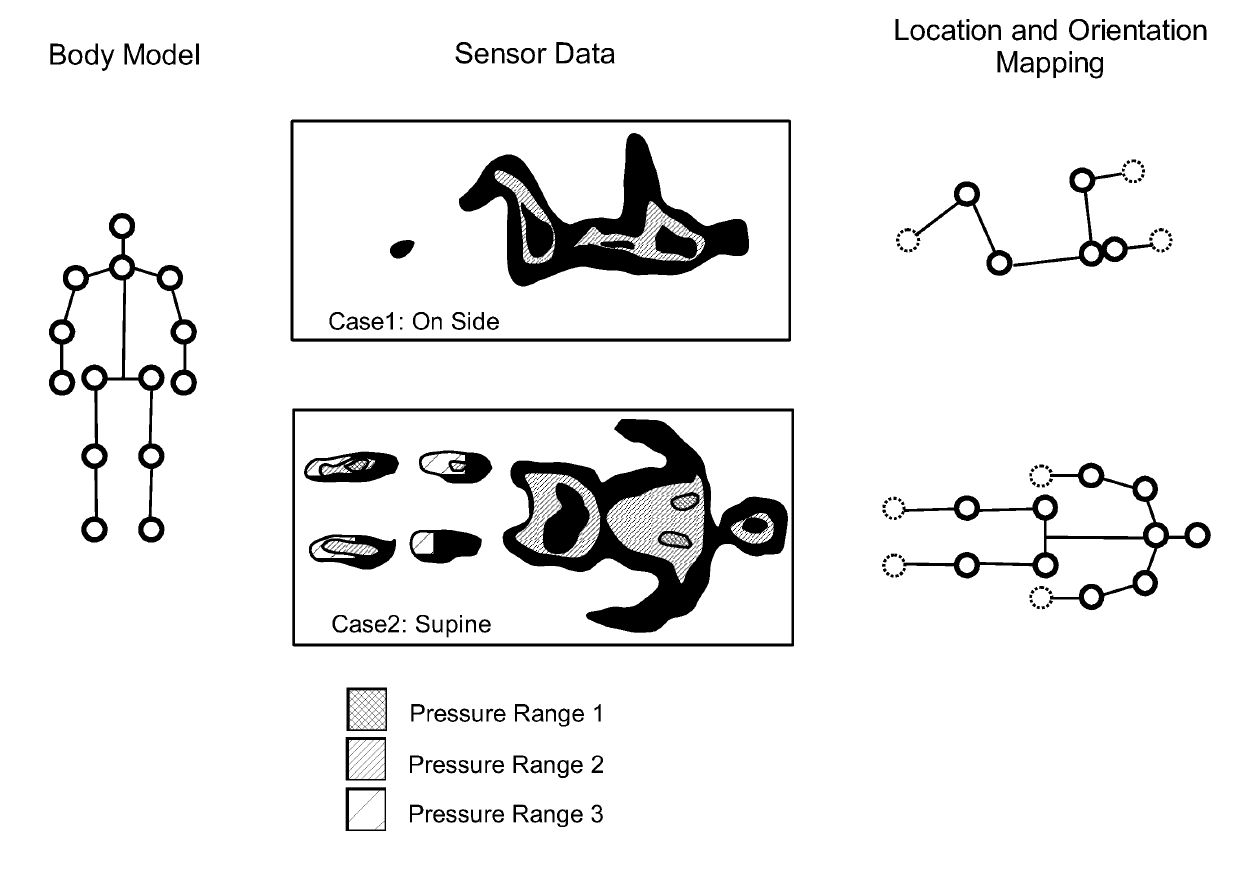 Body Model

Sensor Data

Location and Orientation Mapping

Case1: On Side

Case2: Supine

Pressure Range 1

Pressure Range 2

Pressure Range 3