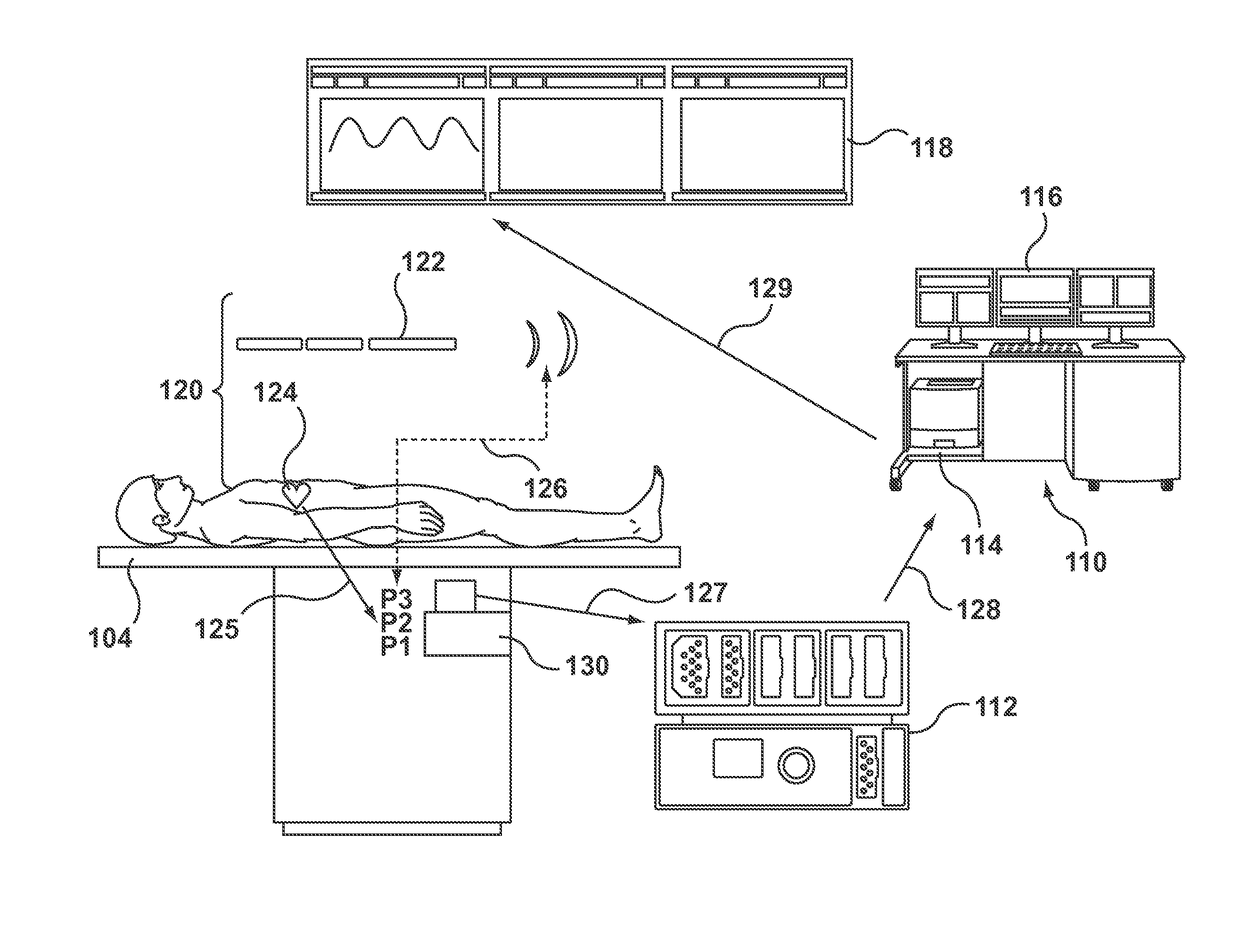 118

116

122

129

120

124

126

114

110

104

125

P3
P2
P1

127

128

130

112