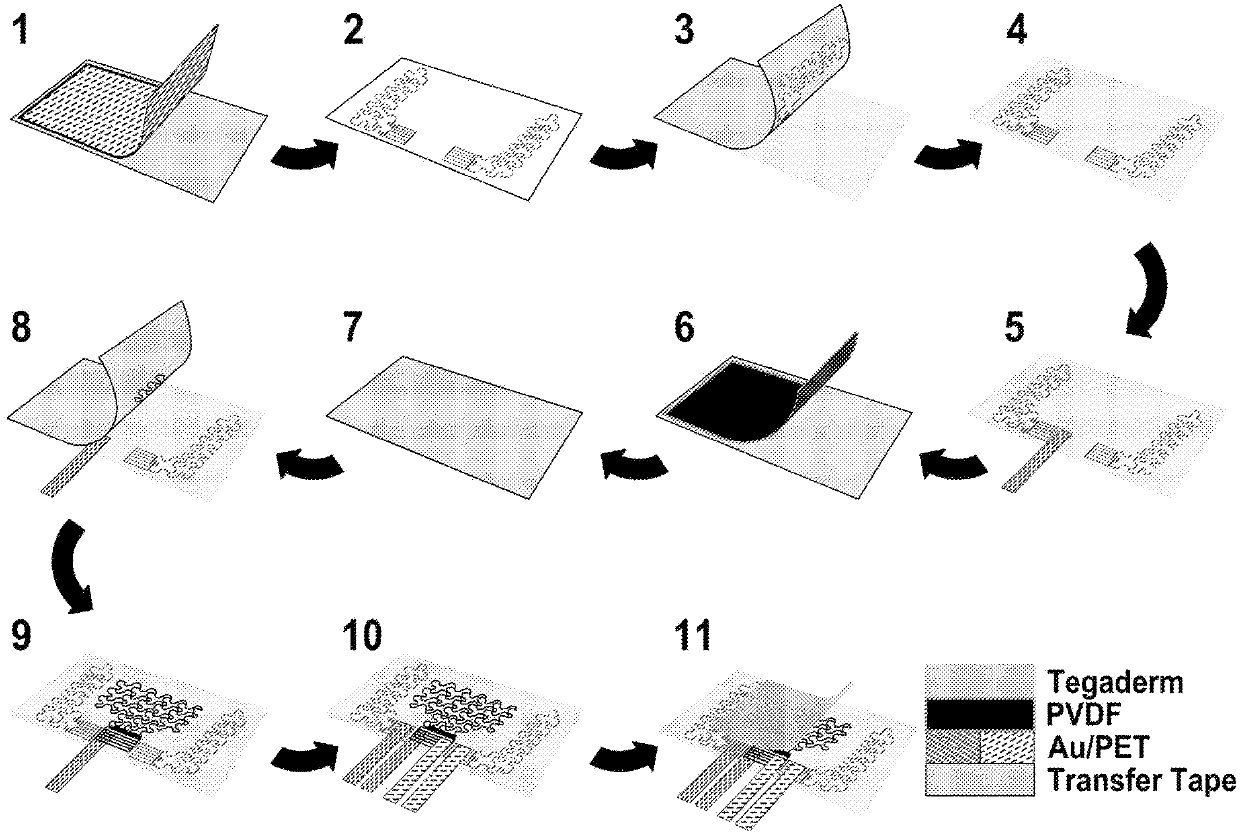 1
2
3
4
8
7
6
5
9
10
11
Tegaderm
PVDF
Au/PET
Transfer Tape