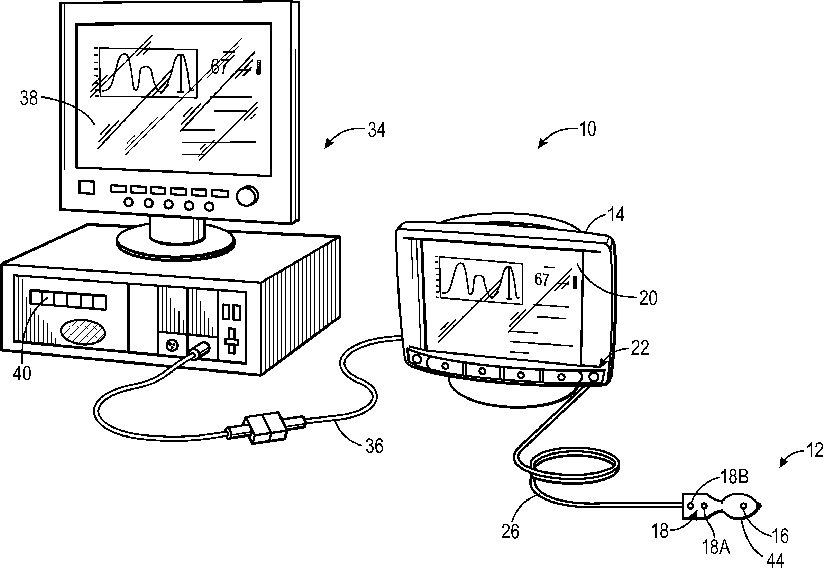 67

38

34

10

14

67

20

22

40

36

12

18B

26

18

18A

16

44