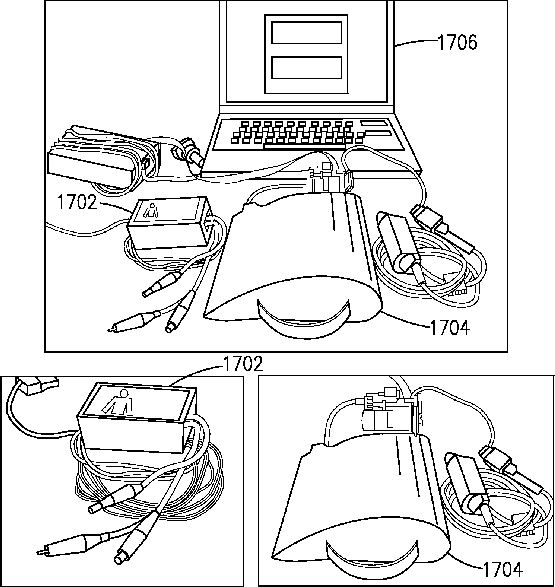 1706
1702
1704
1702
1704