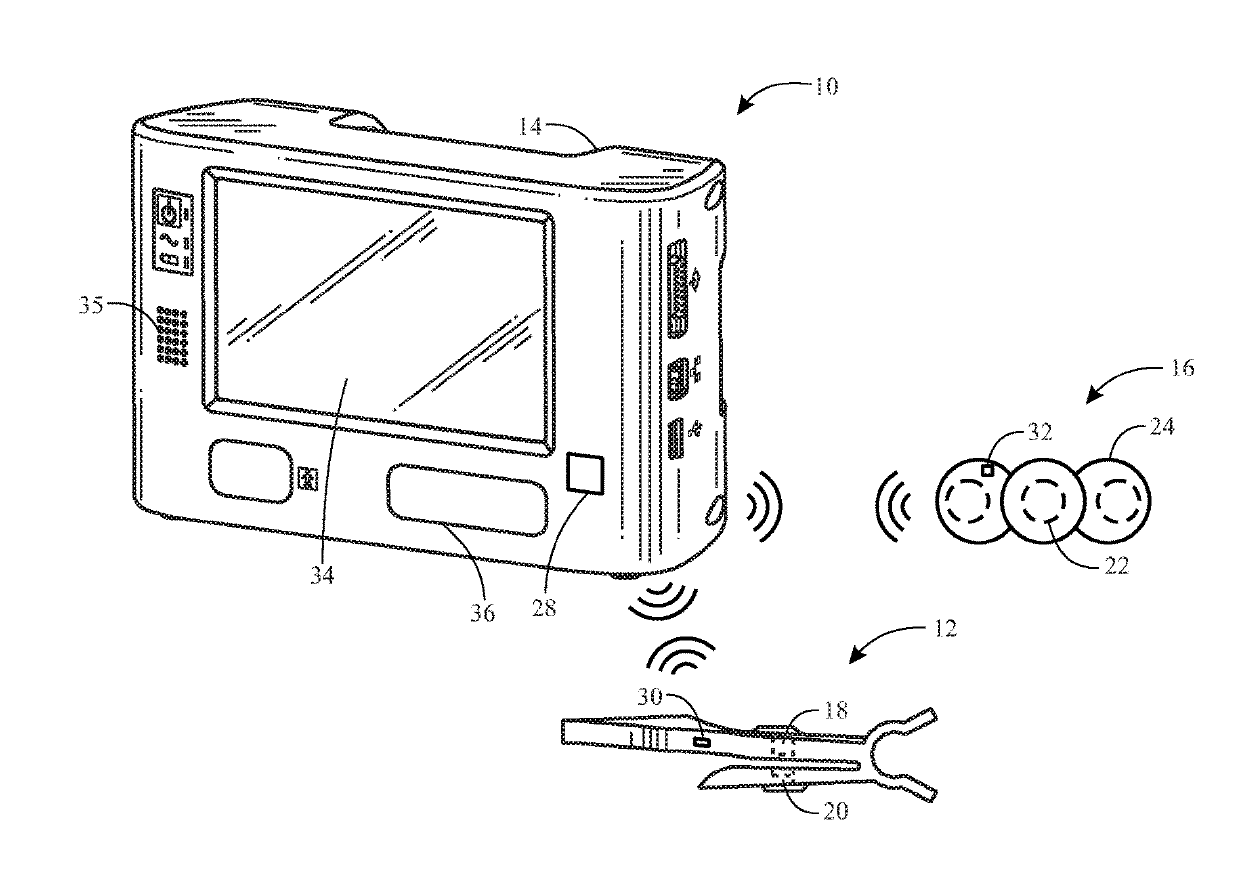 10
14
35
34
36
28
16
32
24
22
12
30
18
20