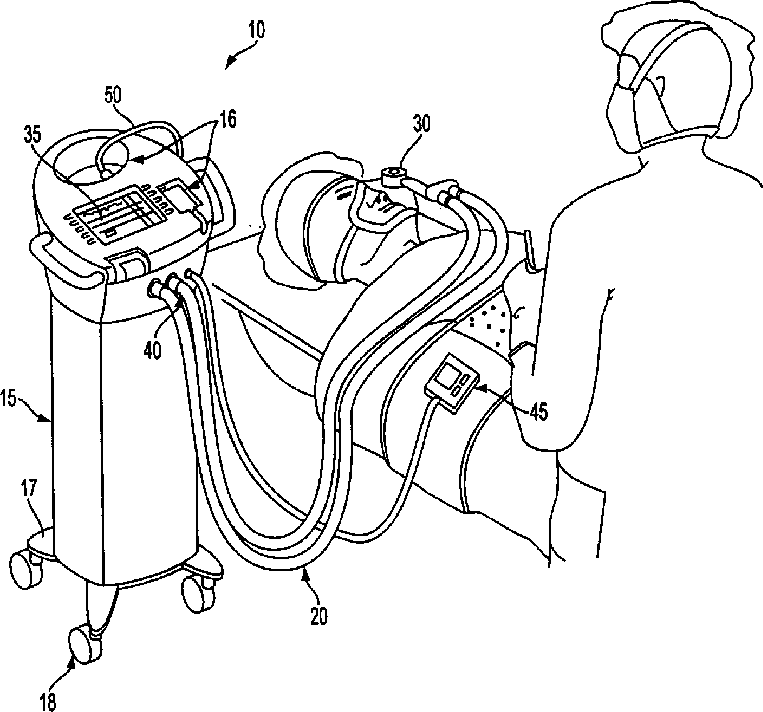 10
50
16
35
30
40
15
45
17
20
18