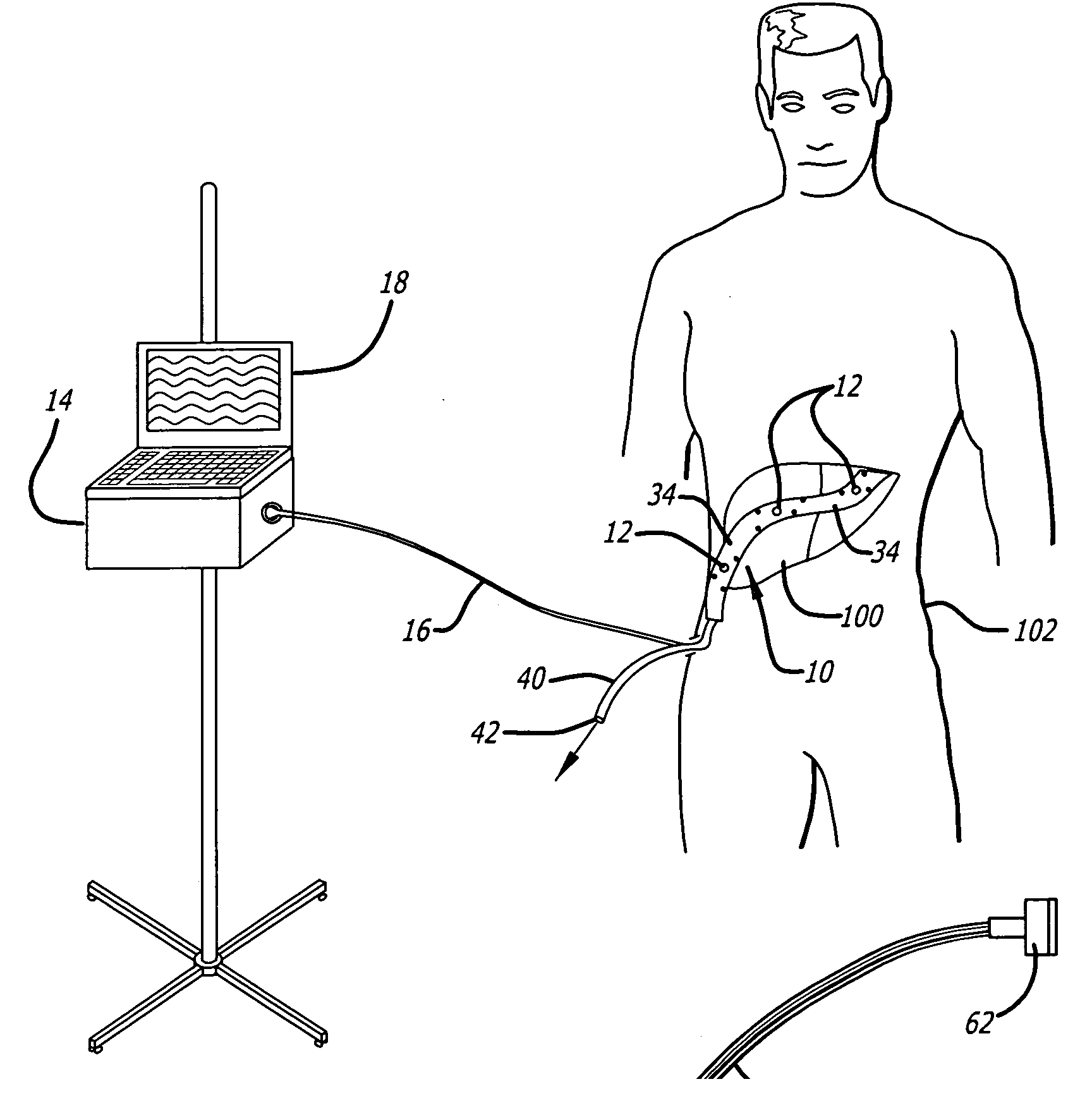 18
14
12
34
12
34
16
100
102
10
40
42
62