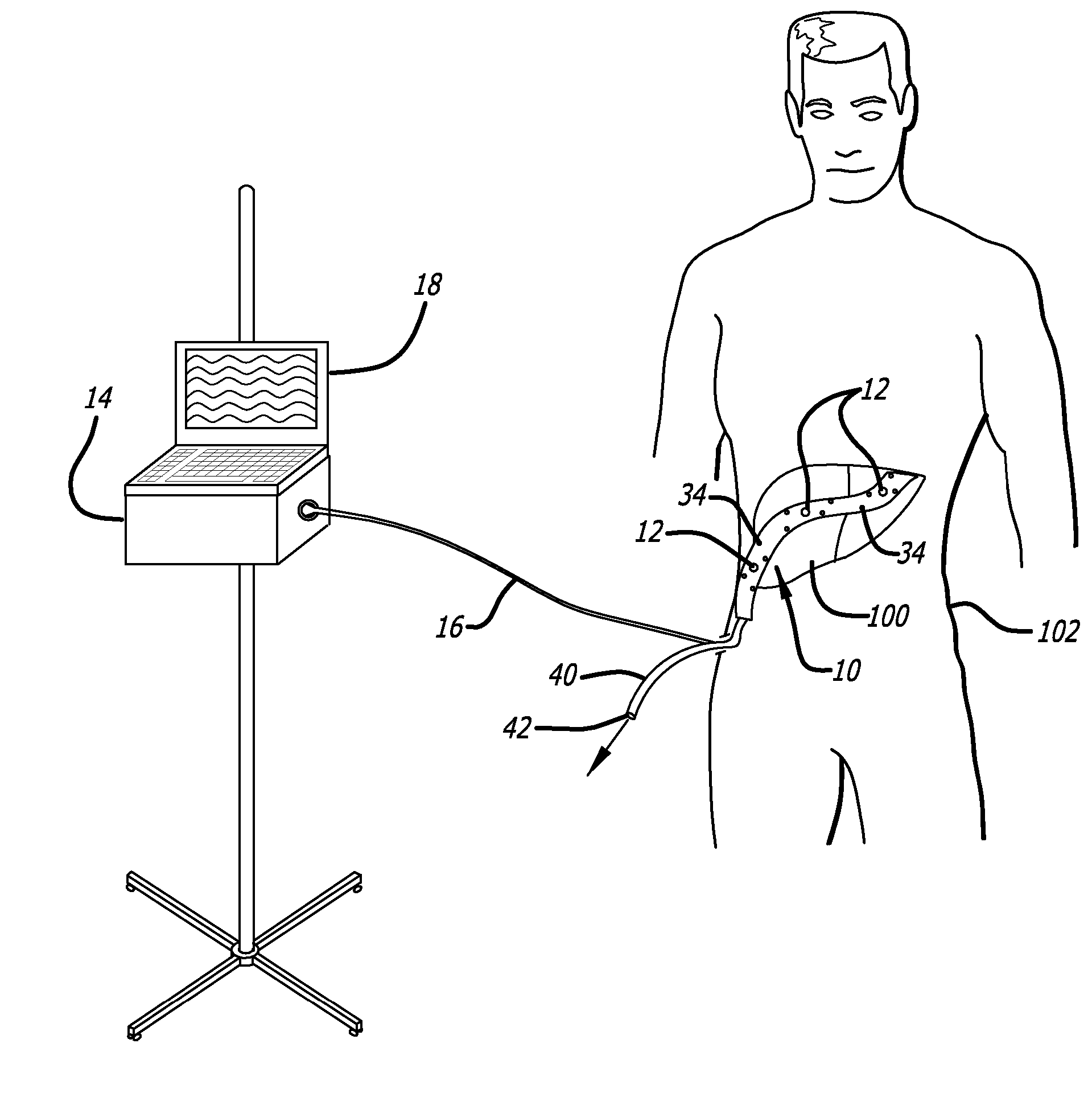 18
14
12
34
12
34
16
100
102
10
40
42