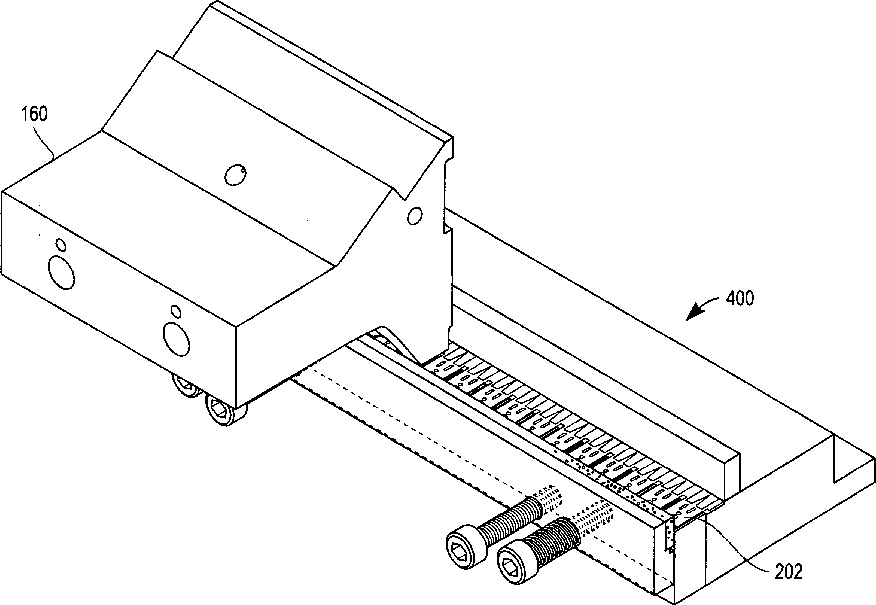 160

400

202