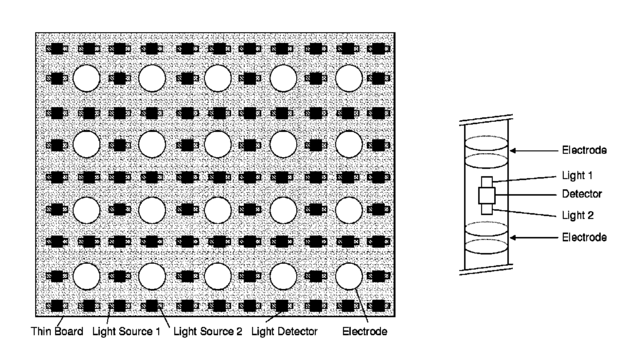 Thin Board Light Source 1 Light Source 2 Light Detector Electrode

Electrode
Light 1
Detector
Light 2
Electrode