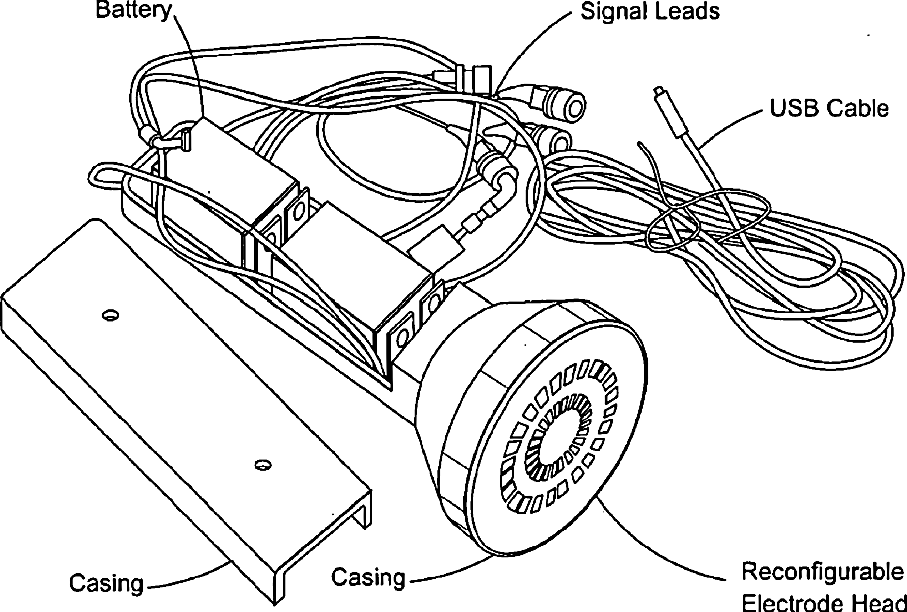 Battery
Signal Leads
USB Cable
Casing
Casing
Reconfigurable Electrode Head